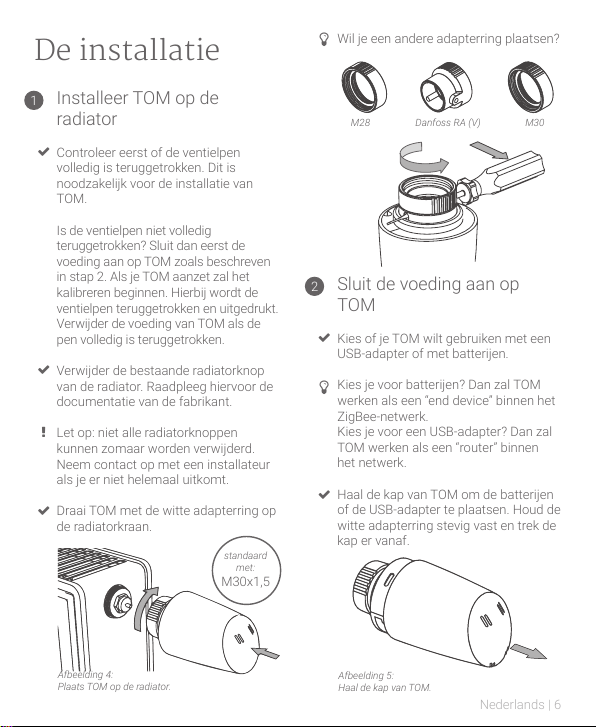 De installatie

1 Installeer TOM op de radiator

Controleer eerst of de ventielpen volledig is teruggetrokken. Dit is noodzakelijk voor de installatie van TOM.

Is de ventielpen niet volledig teruggetrokken? Sluit dan eerst de voeding aan op TOM zoals beschreven in stap 2. Als je TOM aanzet zal het kalibreren beginnen. Hierbij wordt de ventielpen teruggetrokken en uitgedrukt. Verwijder de voeding van TOM als de pen volledig is teruggetrokken.

Verwijder de bestaande radiatorknop van de radiator. Raadpleeg hiervoor de documentatie van de fabrikant.

! Let op: niet alle radiatorknoppen kunnen zomaar worden verwijderd. Neem contact op met een installateur als je er niet helemaal uitkomt.

Draai TOM met de witte adapterring op de radiatorkraan.

standaard met: M30x1,5

Afbeelding 4: Plaats TOM op de radiator.

Wil je een andere adapterring plaatsen?

M28 Danfoss RA (V) M30

2 Sluit de voeding aan op TOM

Kies of je TOM wilt gebruiken met een USB-adapter of met batterijen.

Kies je voor batterijen? Dan zal TOM werken als een "end device" binnen het ZigBee-netwerk.
Kies je voor een USB-adapter? Dan zal TOM werken als een "router" binnen het netwerk.

Haal de kap van TOM om de batterijen of de USB-adapter te plaatsen. Houd de witte adapterring stevig vast en trek de kap er vanaf.

Afbeelding 5: Haal de kap van TOM.

Nederlands | 6