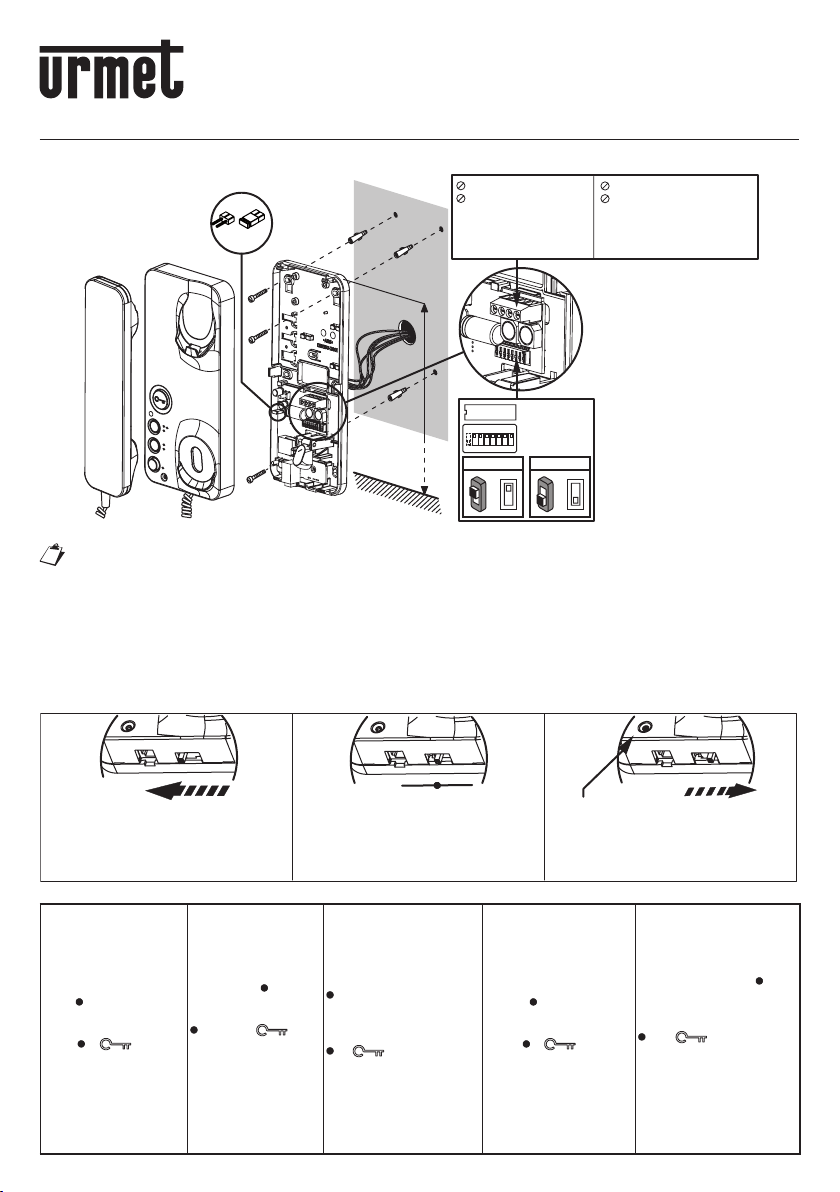 urmet