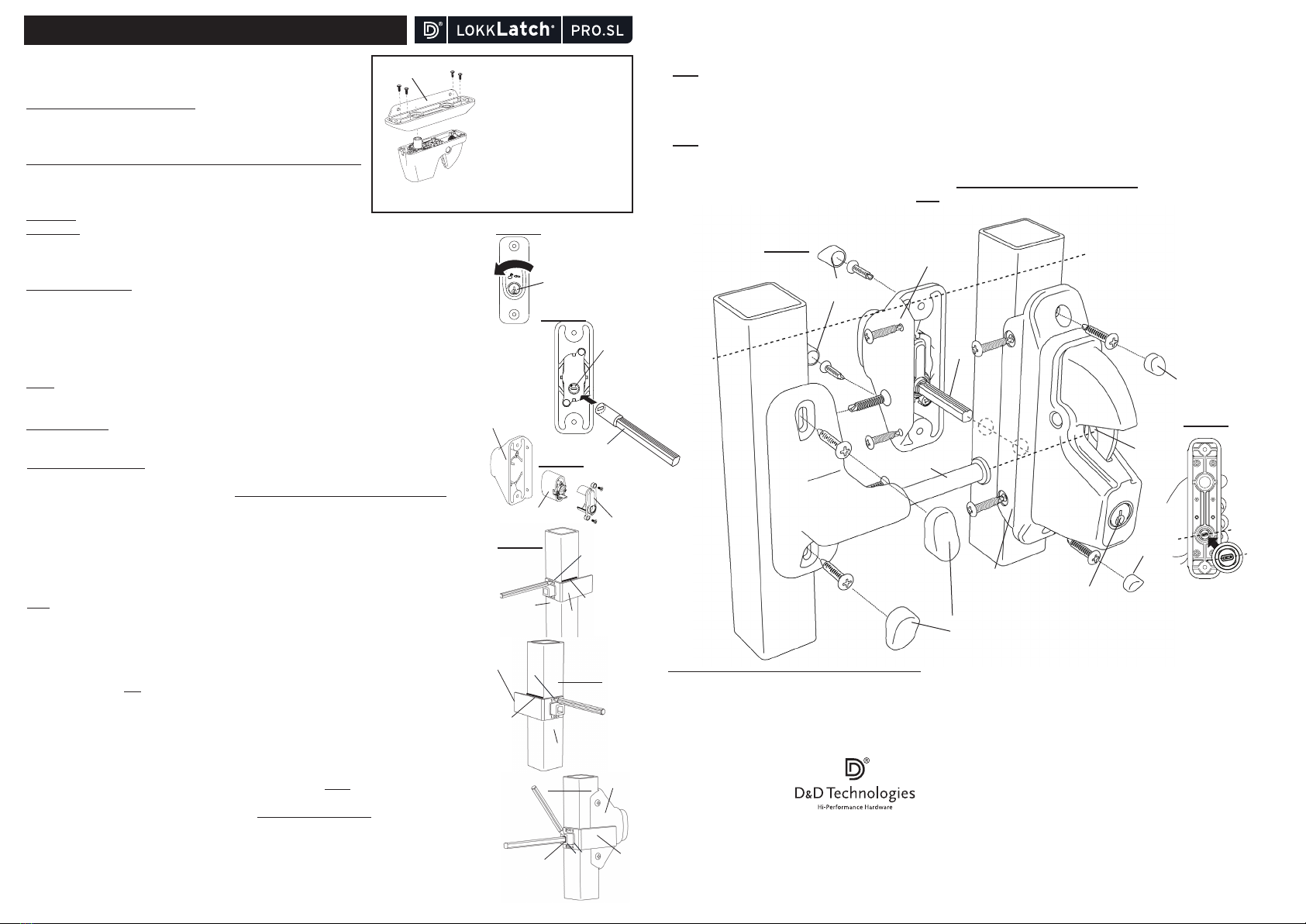 LOKKLatch® PRO.SL

D&D Technologies
Hi-Performance Hardware