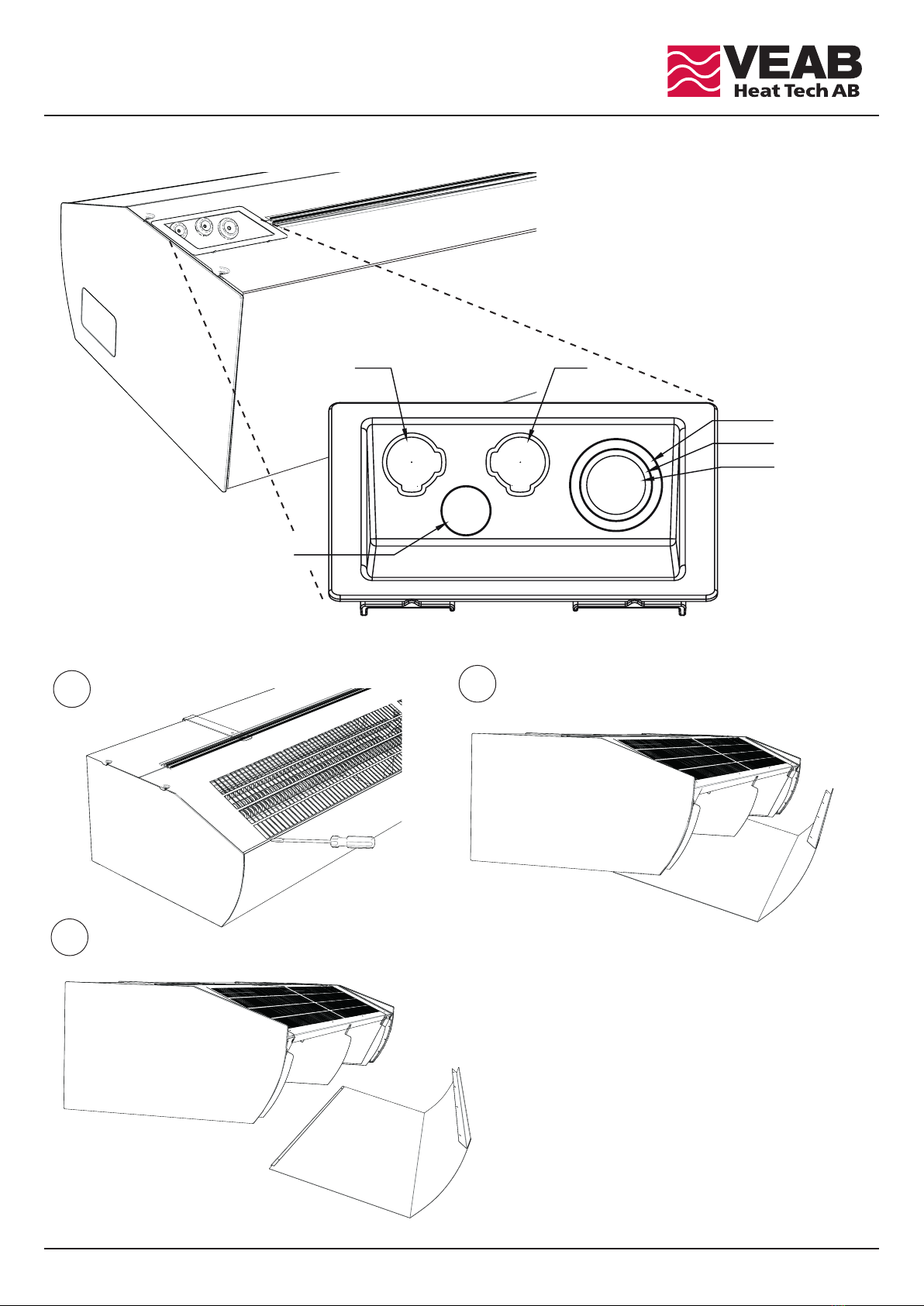 VEAB
Heat Tech AB