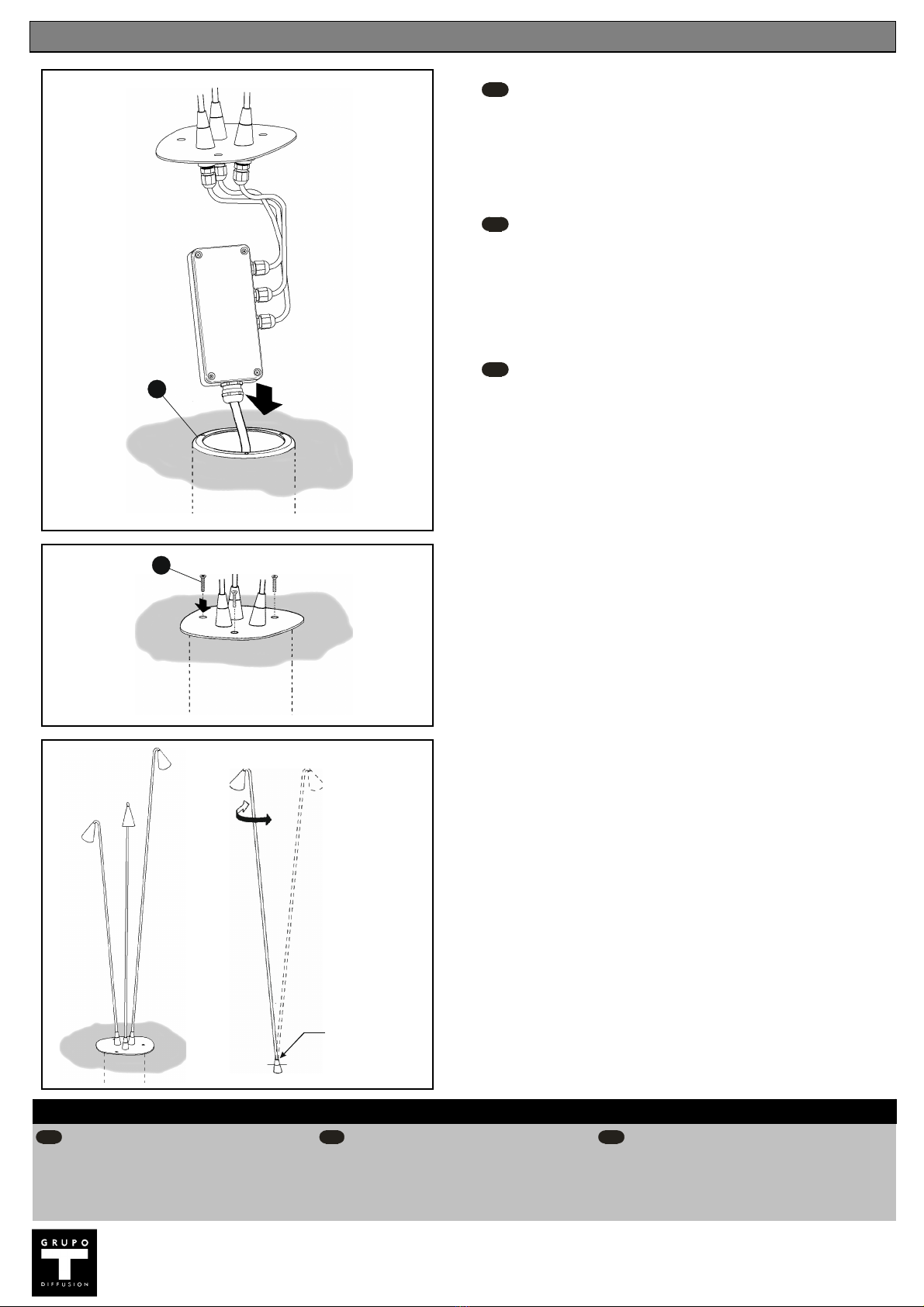 GRUPO
T
DIFFUSION