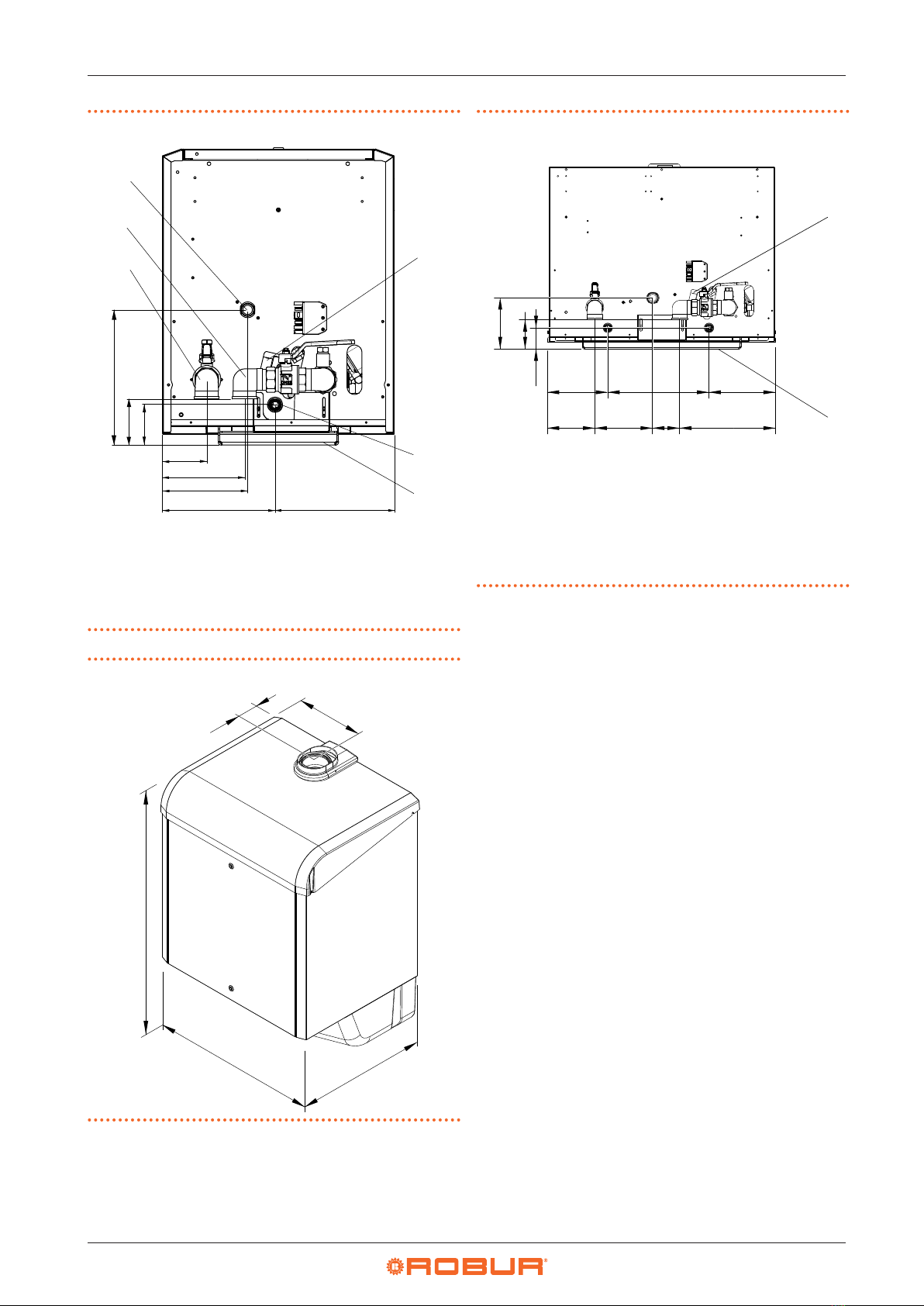 ROBUR