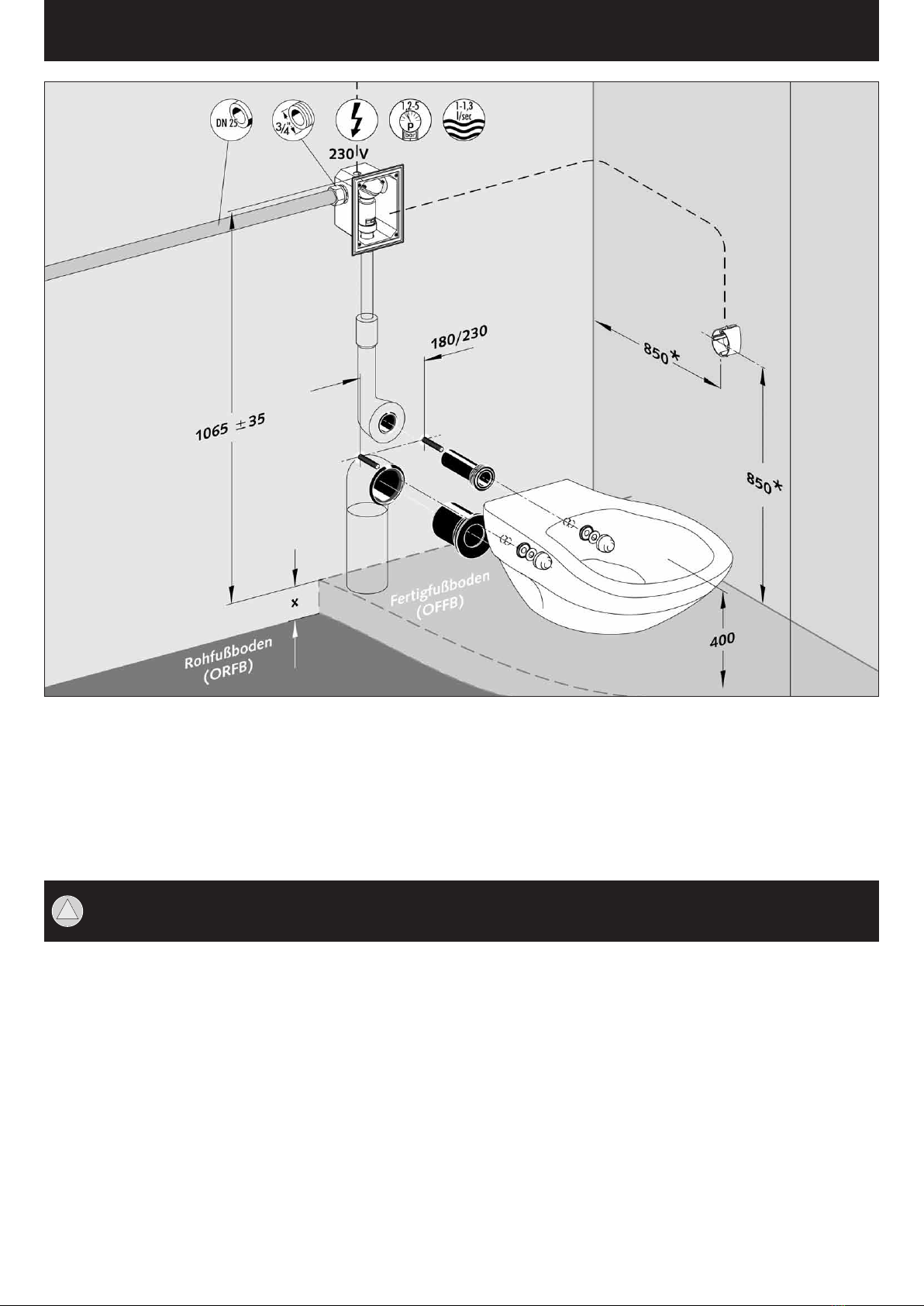 DN 25

3/4"

1,2-5
P
bar

1-1,3
l/sec

230 V

180/230

850*

1065 ± 35

850*

x

Fertigfußboden
(OFFB)

Rohfußboden
(ORFB)

400