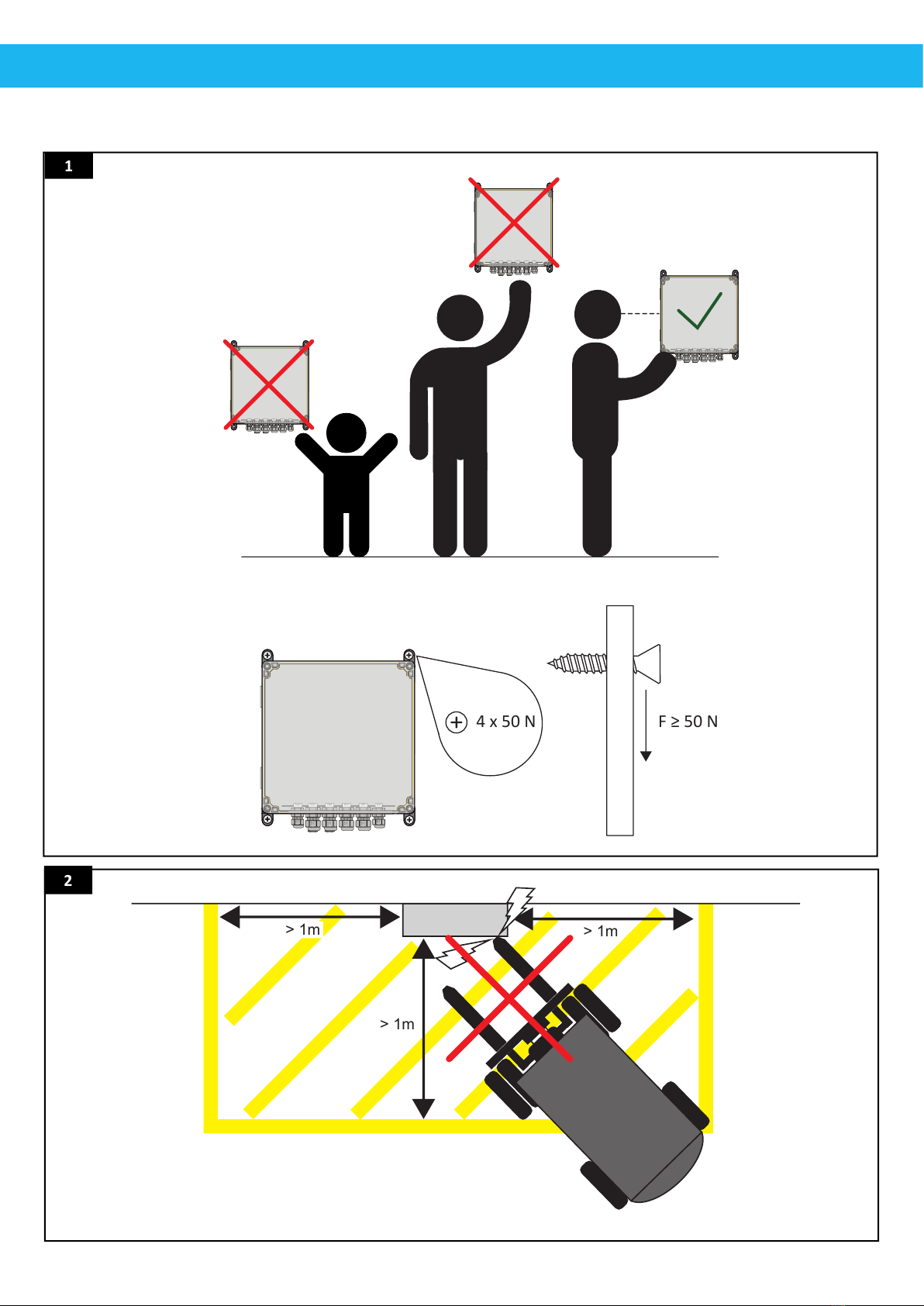 1

4 x 50 N

F ≥ 50 N

2

> 1m

> 1m

> 1m