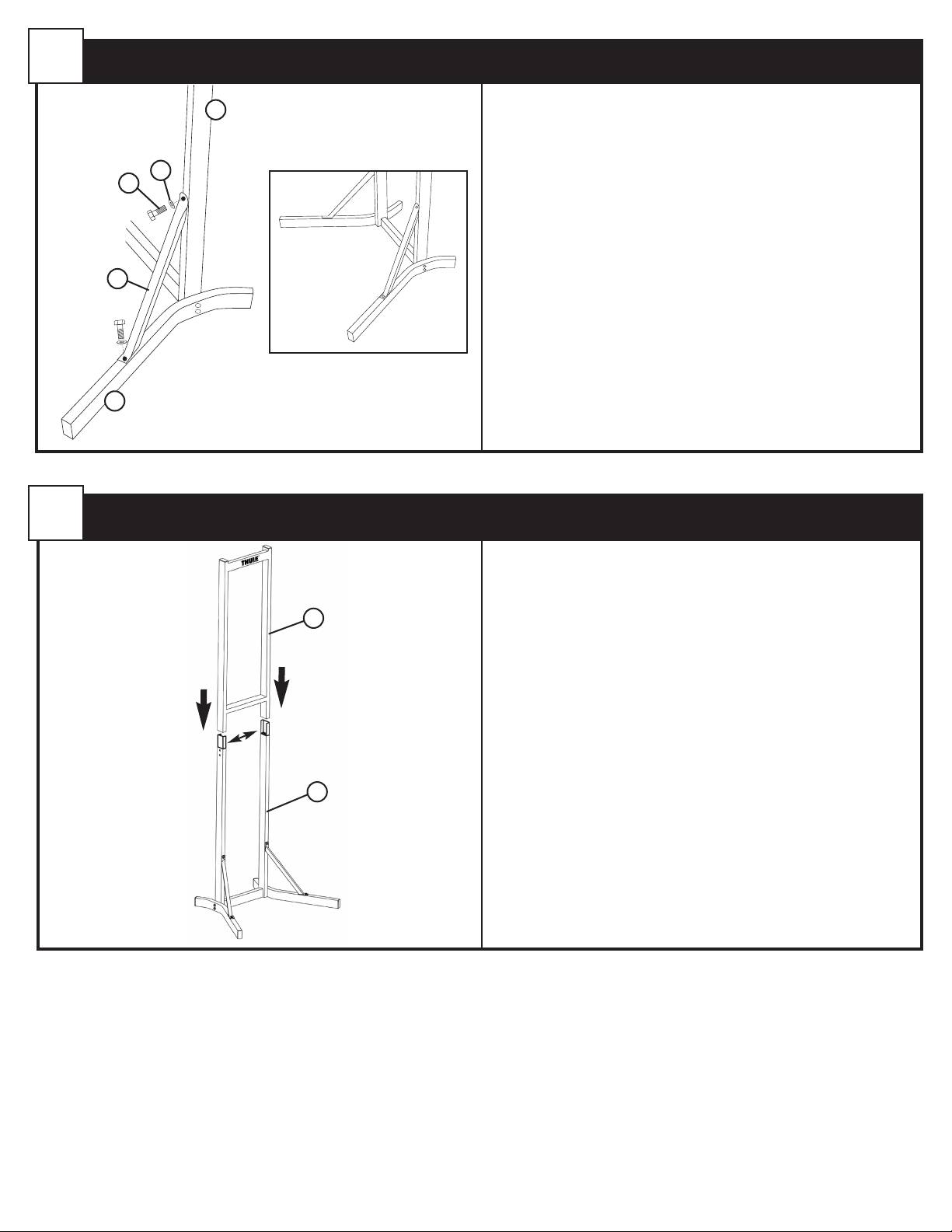 THULE