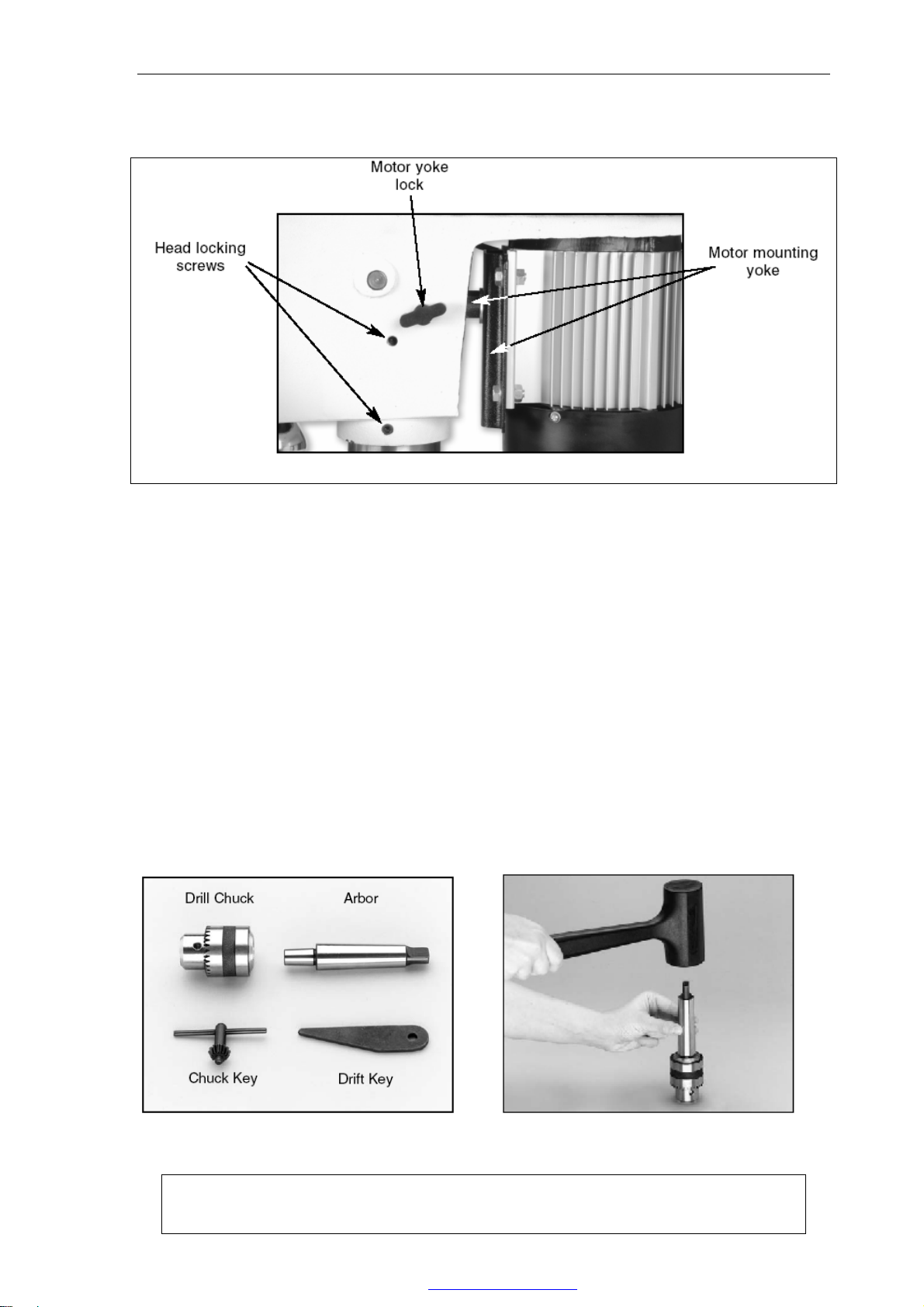 Motor yoke lock

Head locking screws

Motor mounting yoke

Drill Chuck

Arbor

Chuck Key

Drift Key