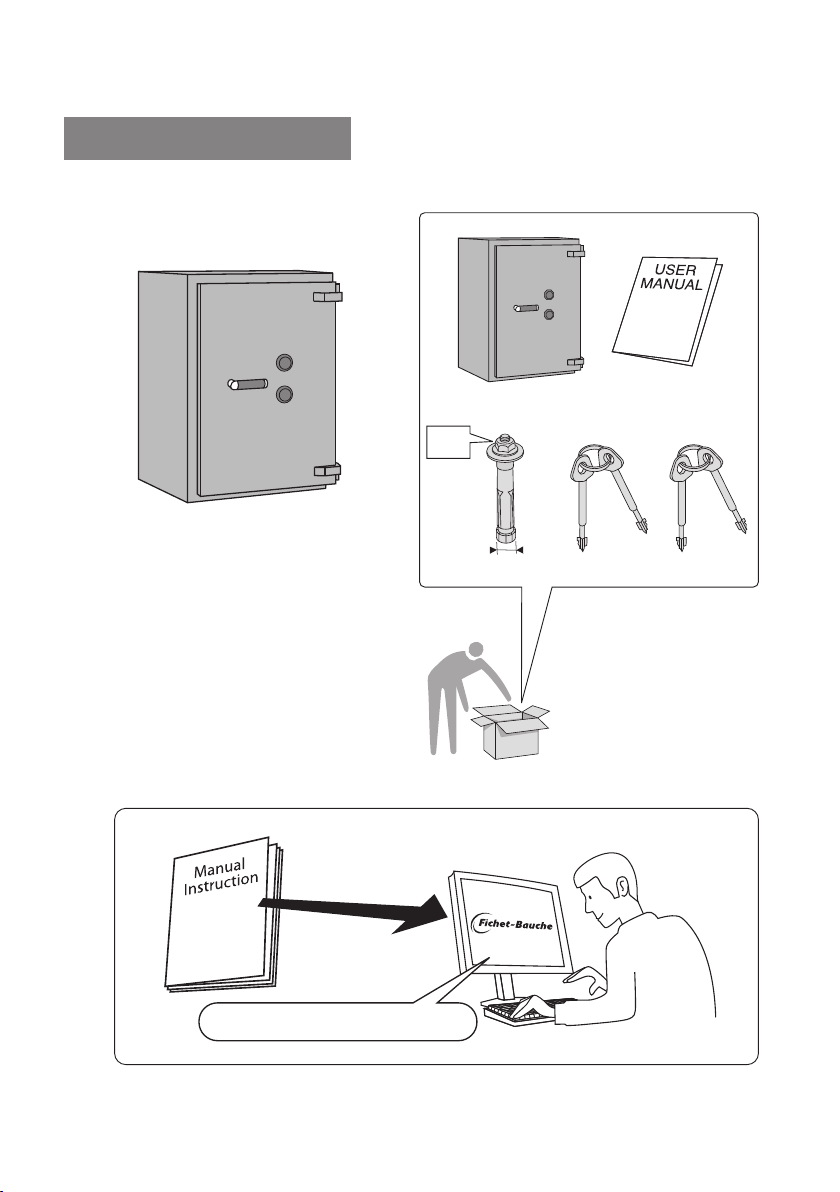 USER MANUAL

Manual Instruction

Fichet-Bauche