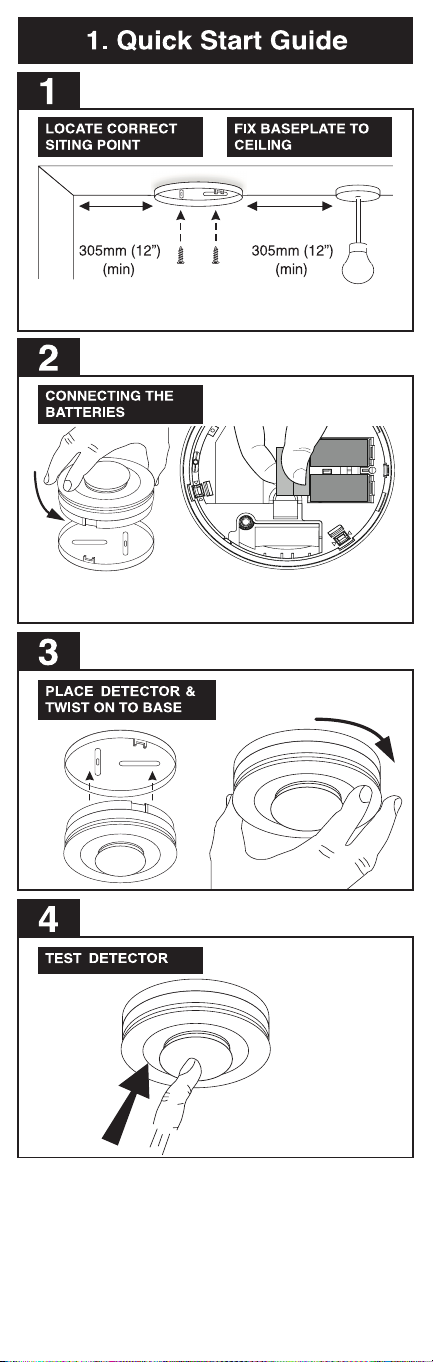 1. Quick Start Guide

1

LOCATE CORRECT SITING POINT

FIX BASEPLATE TO CEILING

305mm (12") (min)

305mm (12") (min)

2

CONNECTING THE BATTERIES

3

PLACE DETECTOR & TWIST ON TO BASE

4

TEST DETECTOR