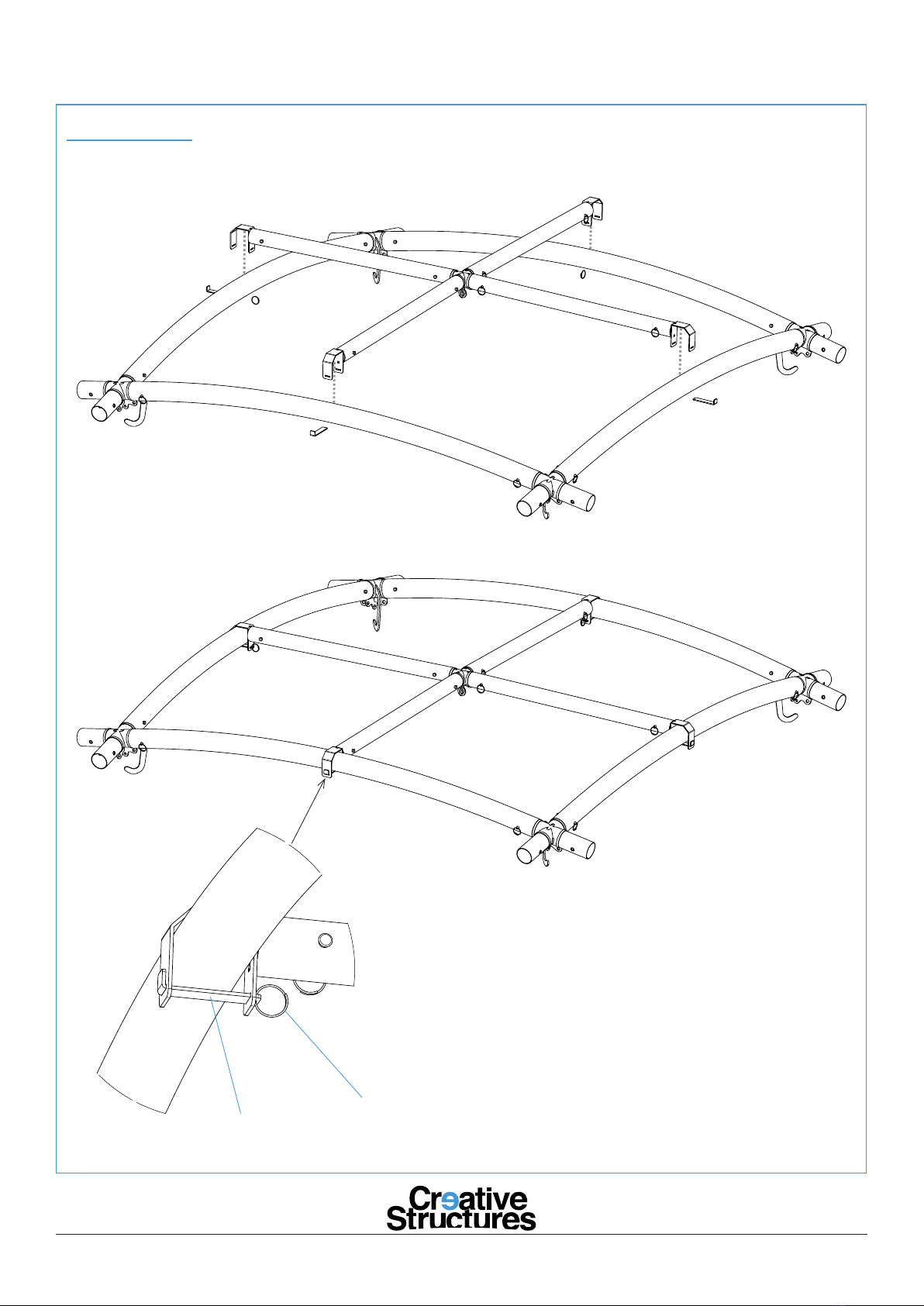 Creative Structures