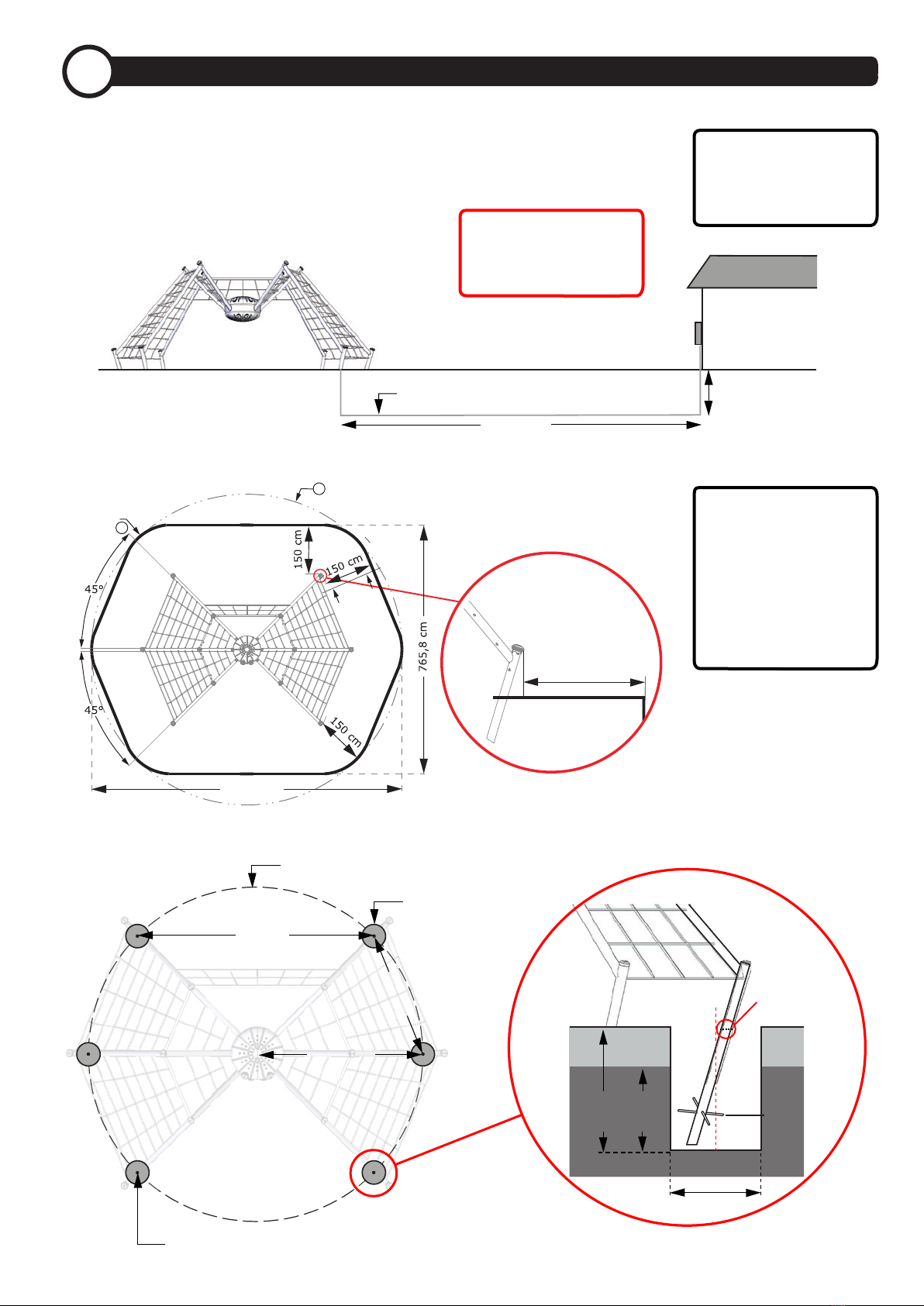 150 cm
150 cm
45°
45°
765,8 cm
150 cm