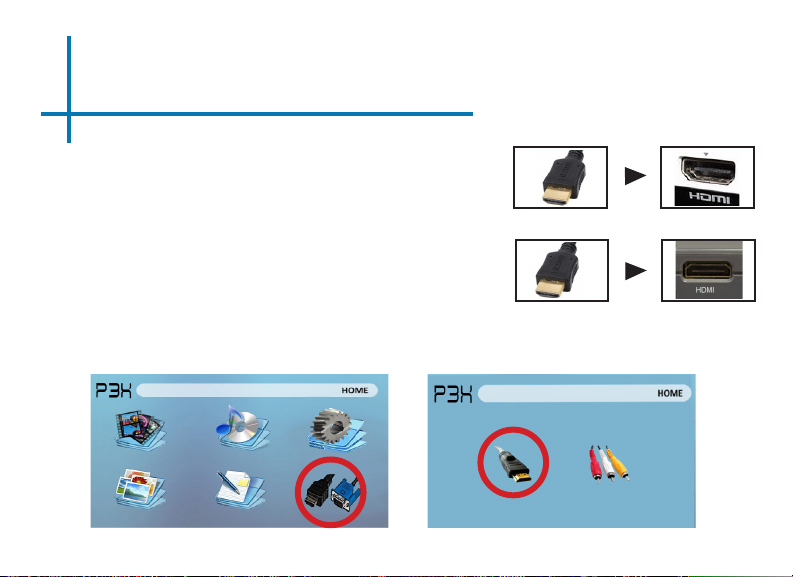 HDMI

HDMI

P3X HOME

P3X HOME