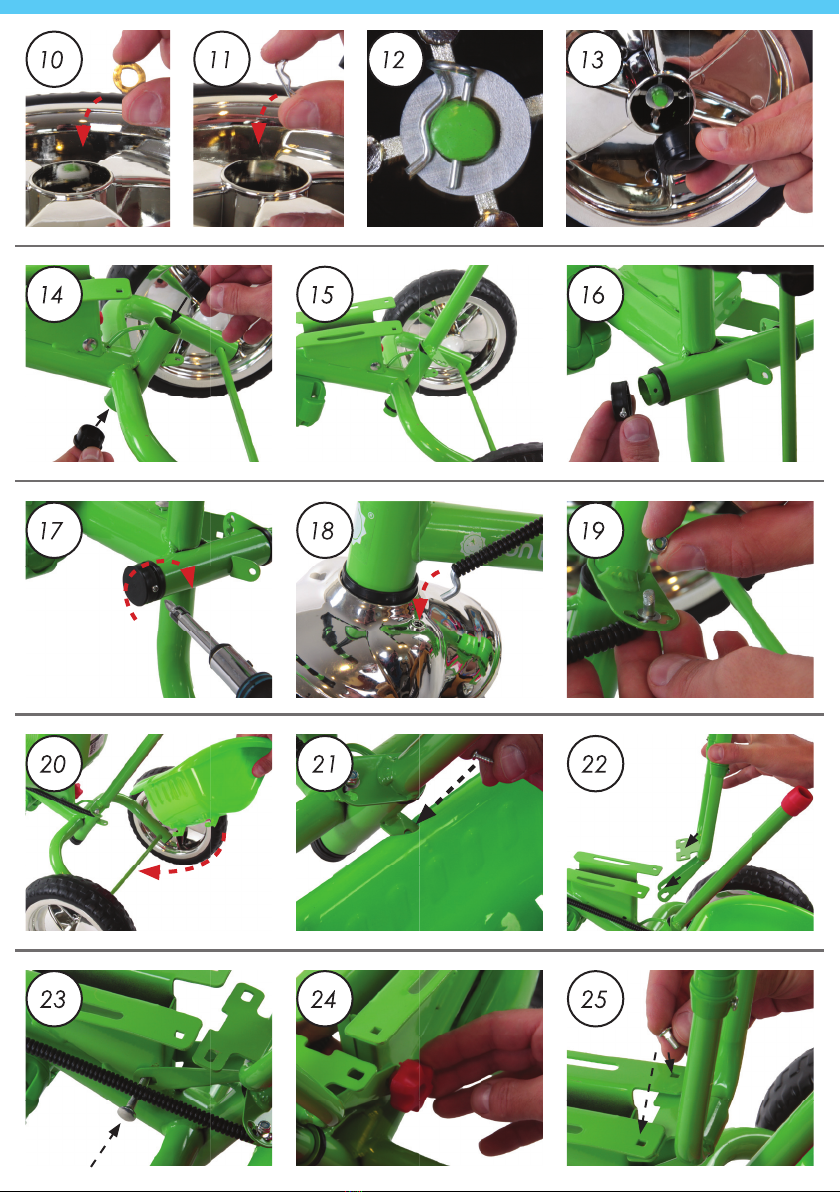 10
11
12
13
14
15
16
17
18
19
20
21
22
23
24
25