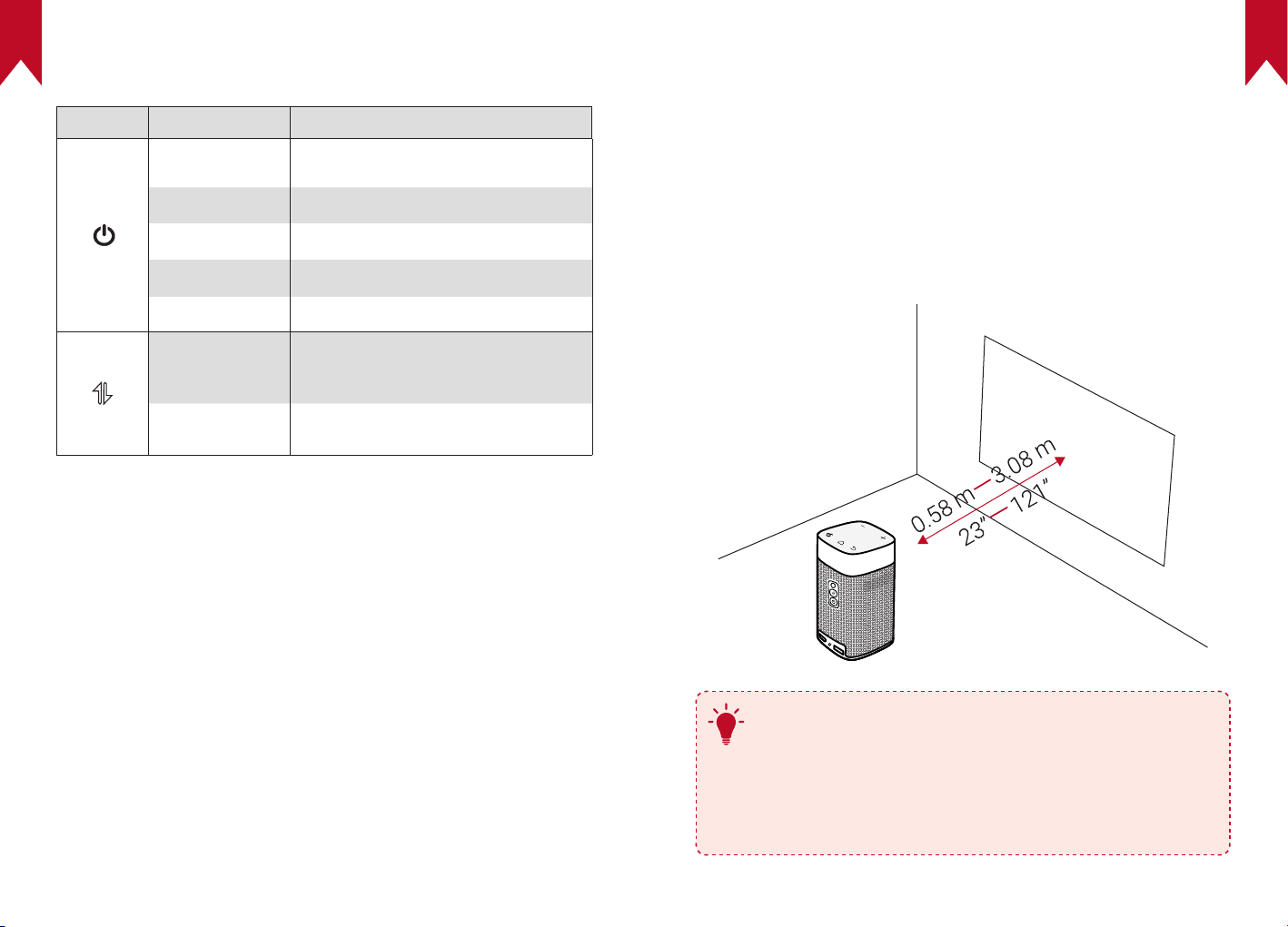 0.58 m — 3.08 m

23" — 121"