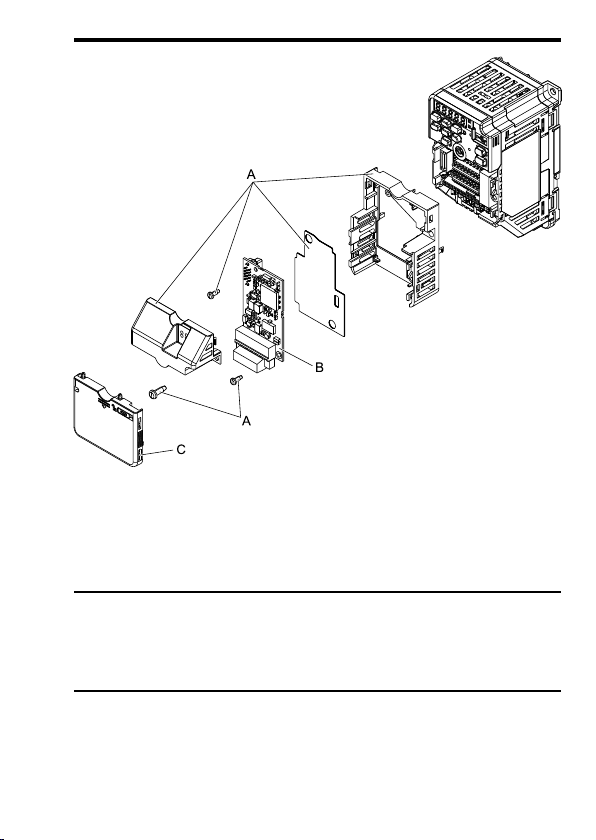 A

B

A

C