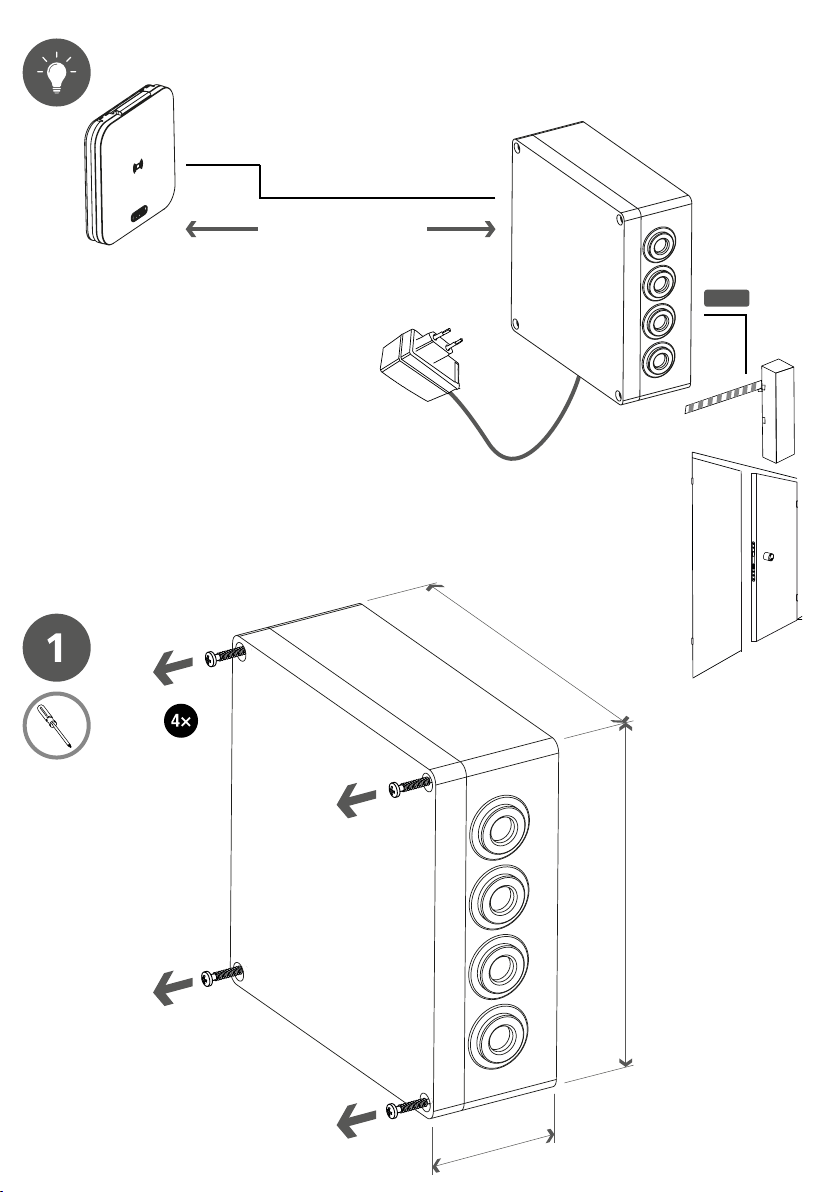 1

4×