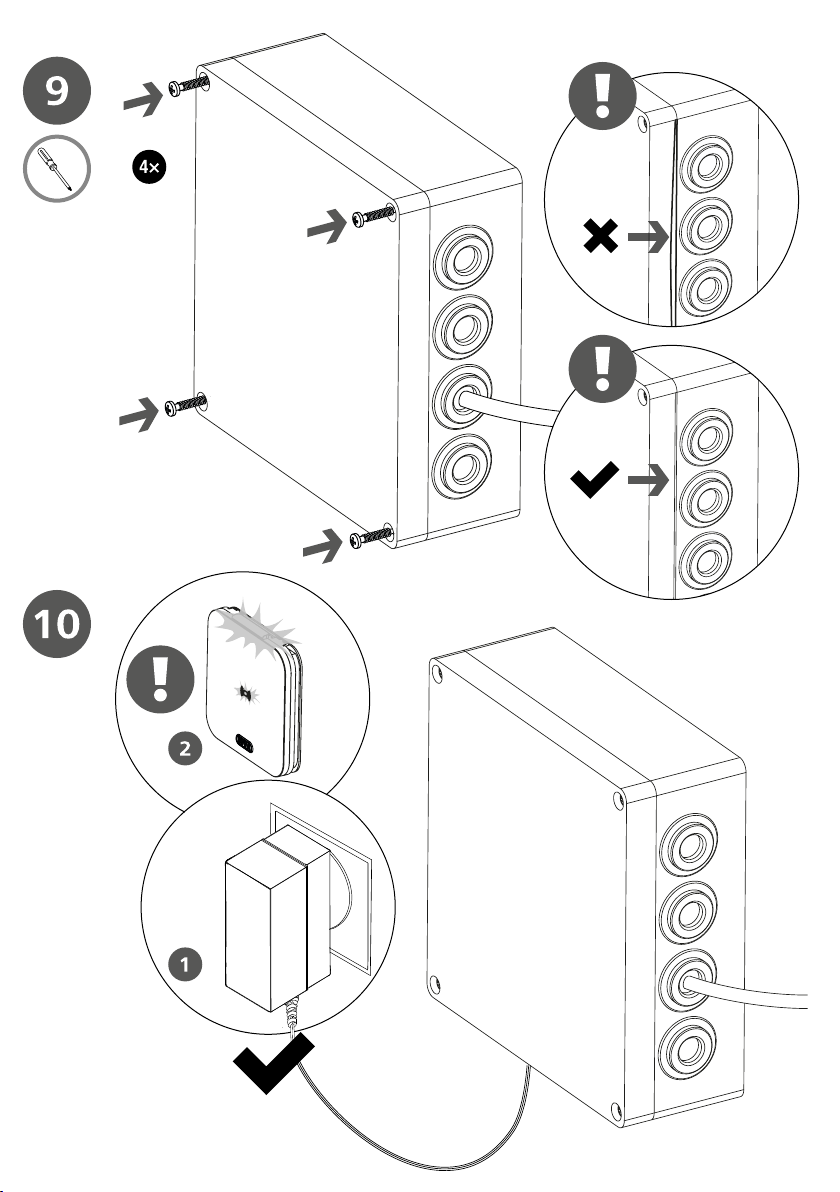 9

4×

!

!

10

!

2

1