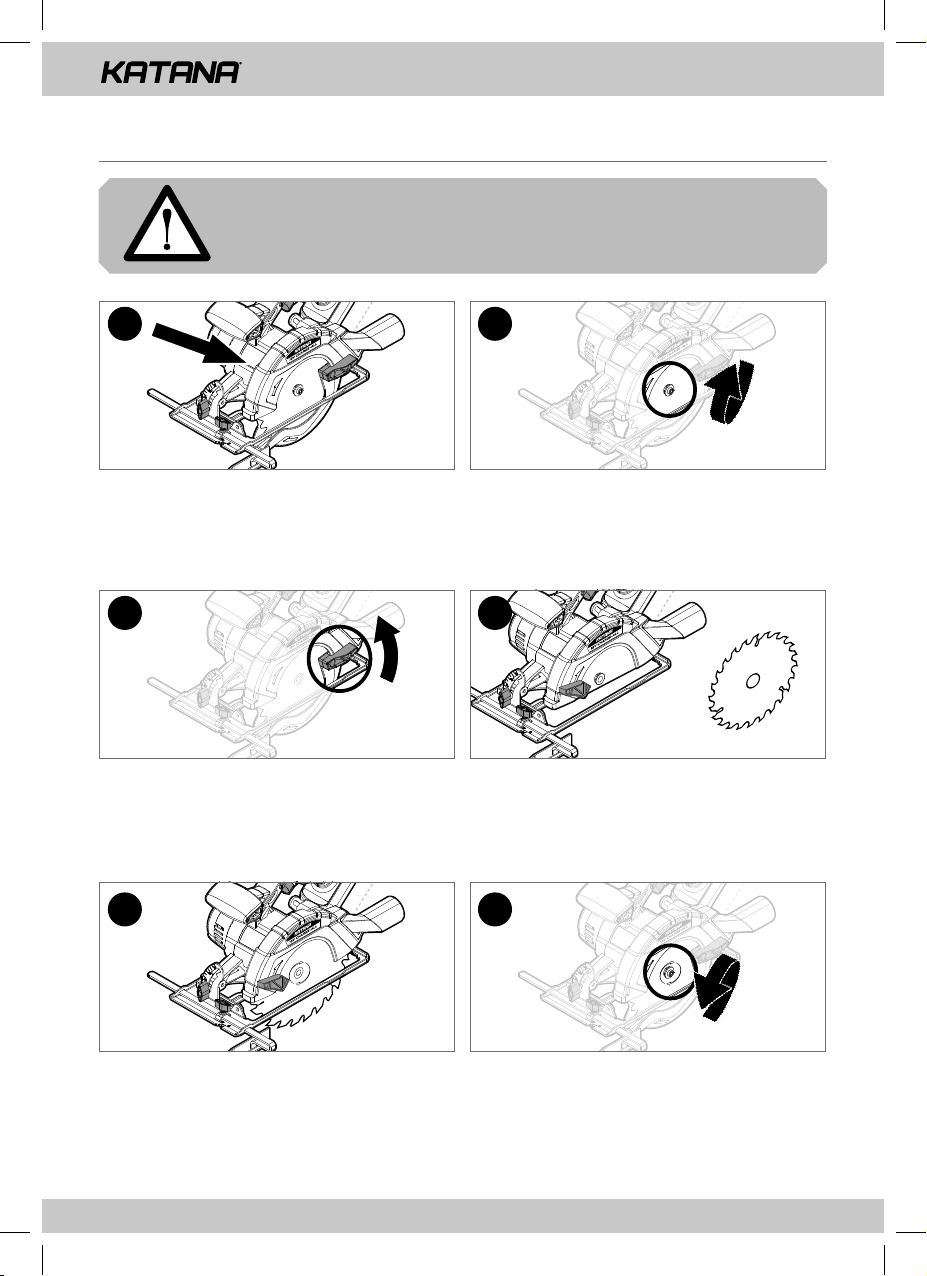 KATANA™