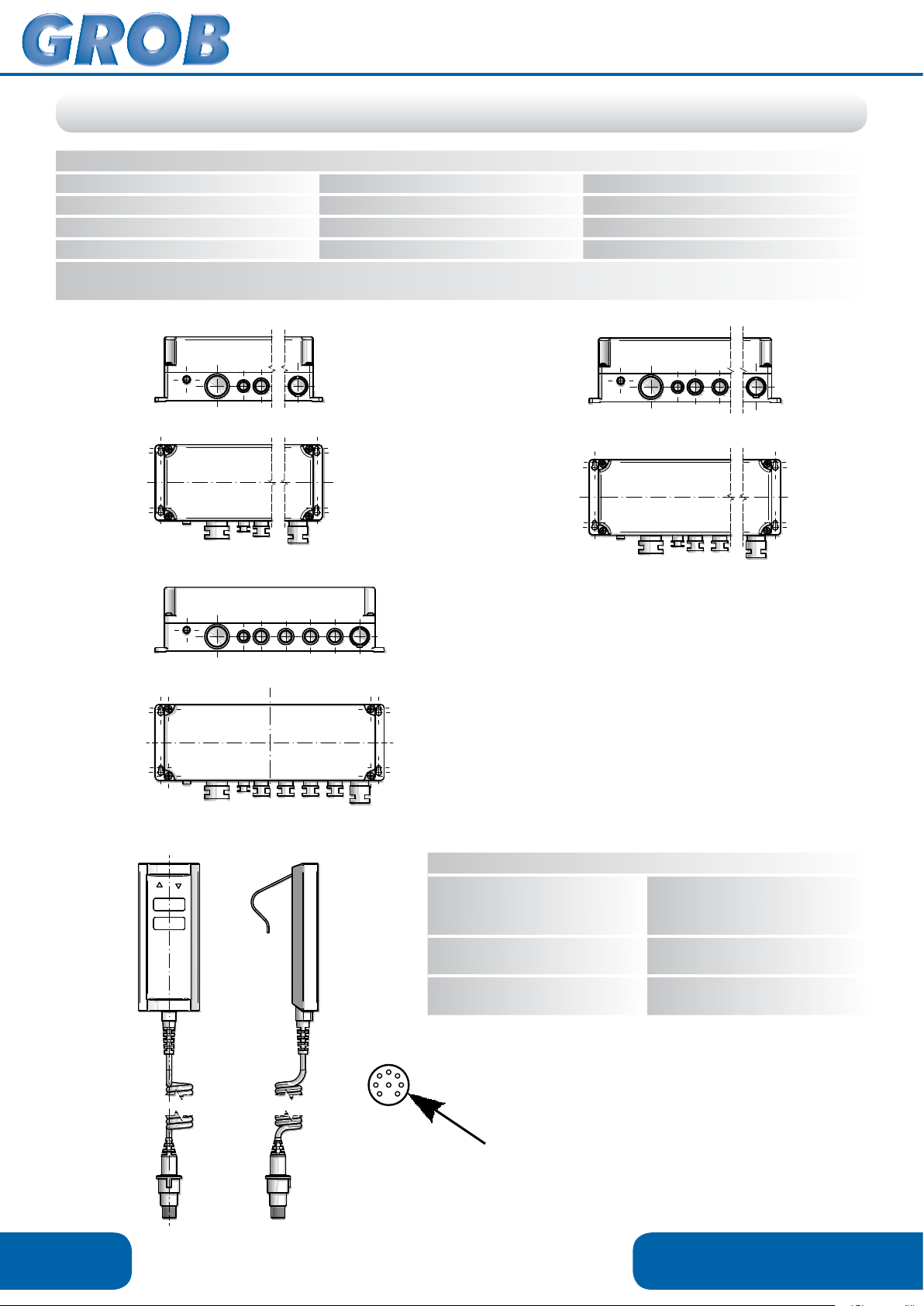 GROB