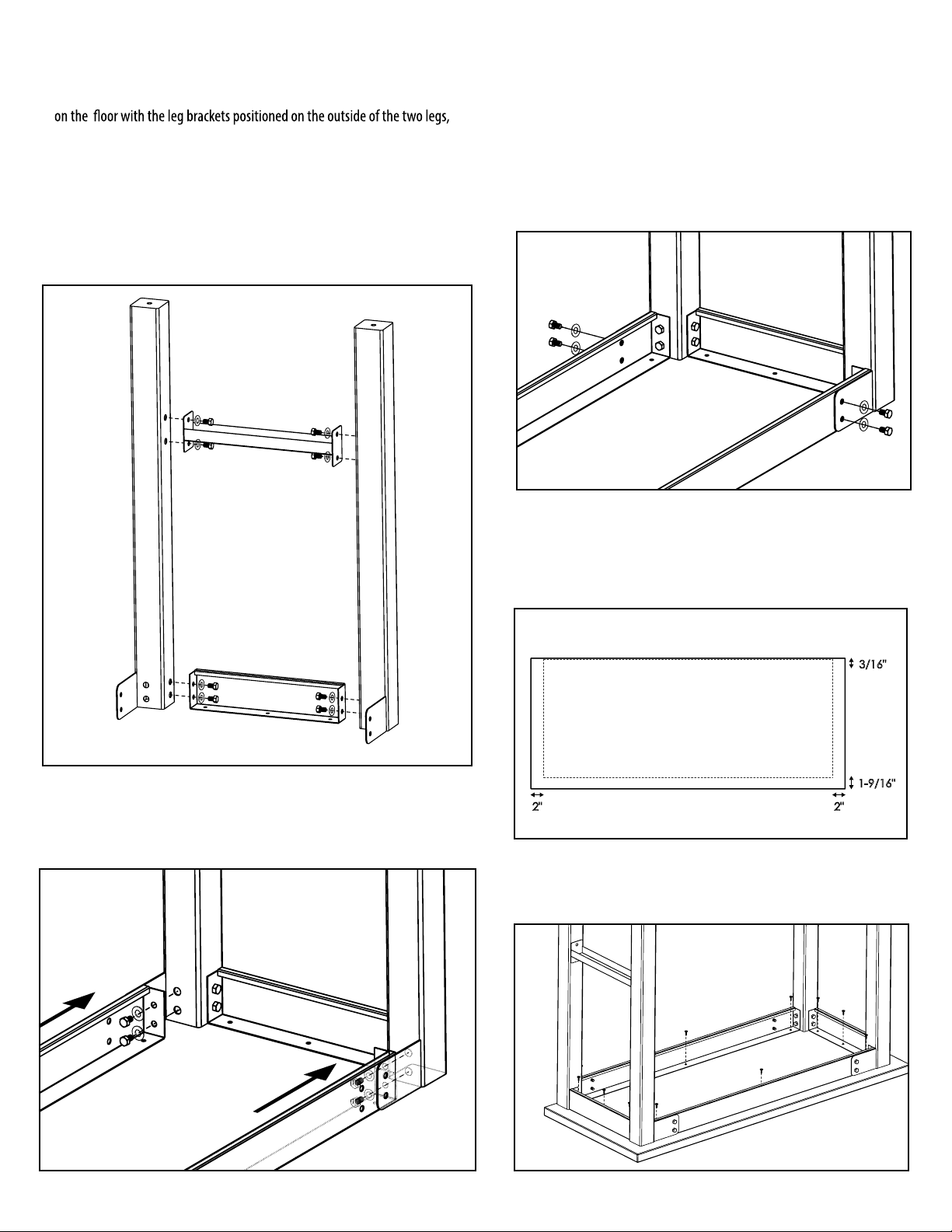 on the  floor with the leg brackets positioned on the outside of the two legs,

3/16"

1-9/16"

2"

2"