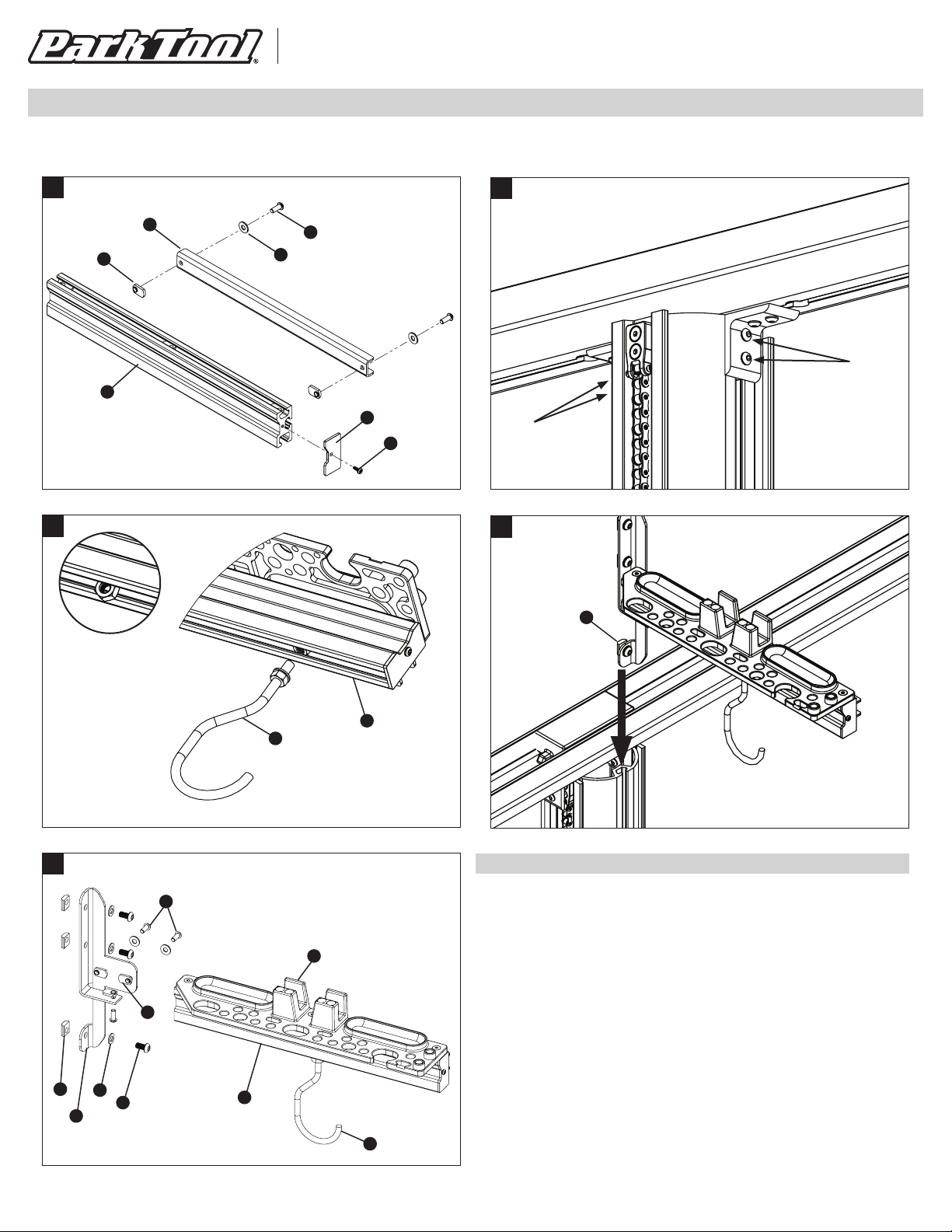 Park Tool®