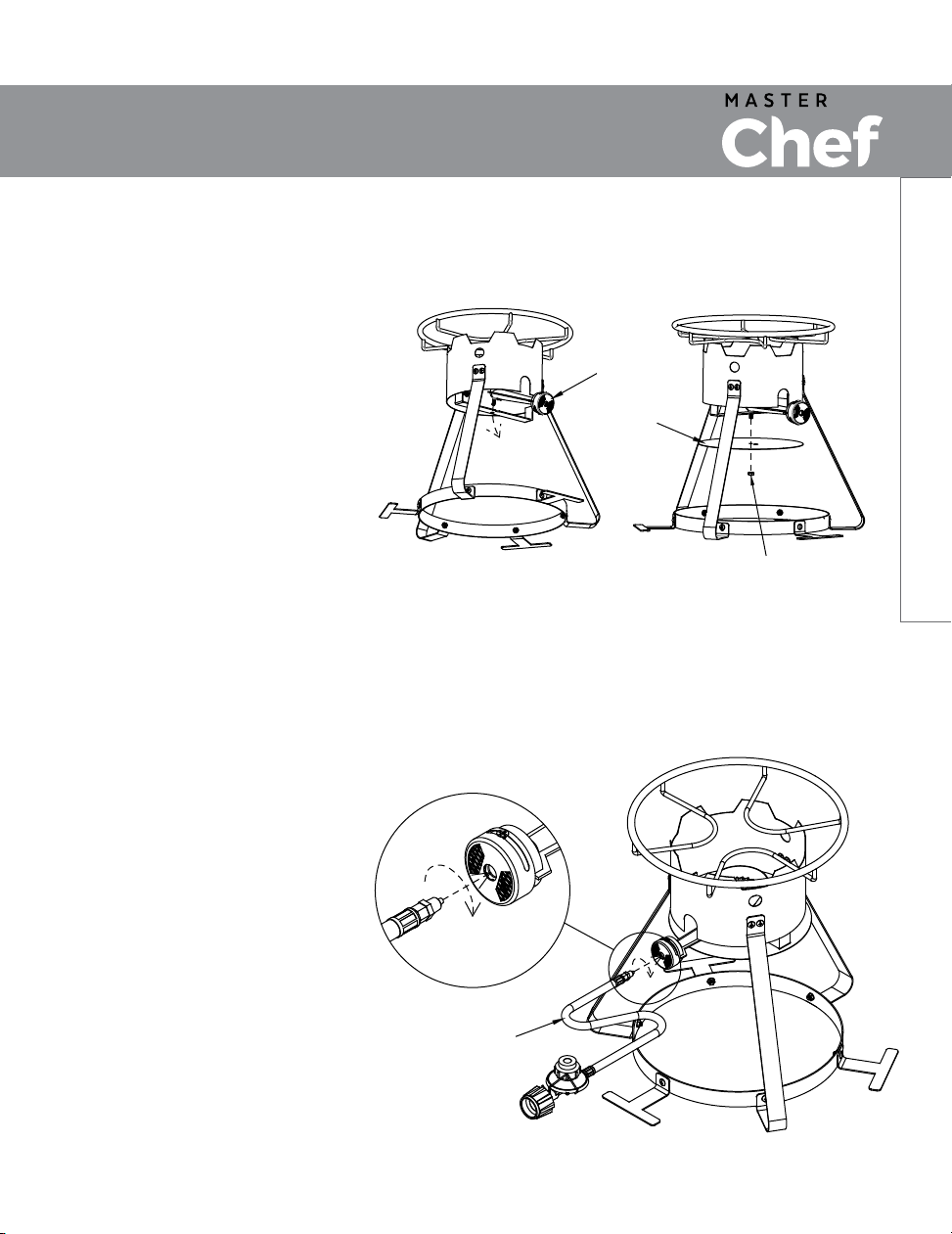 MASTER
Chef