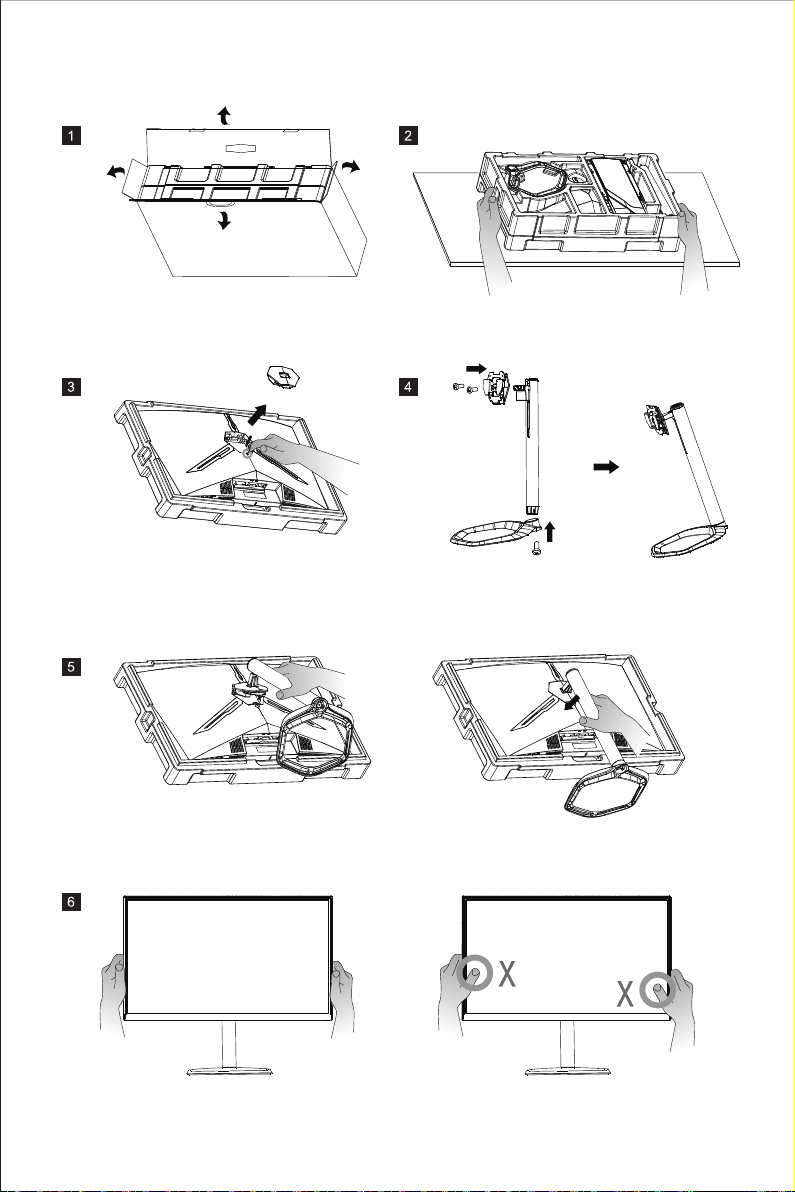 1

2

3

4

5

6

X

X