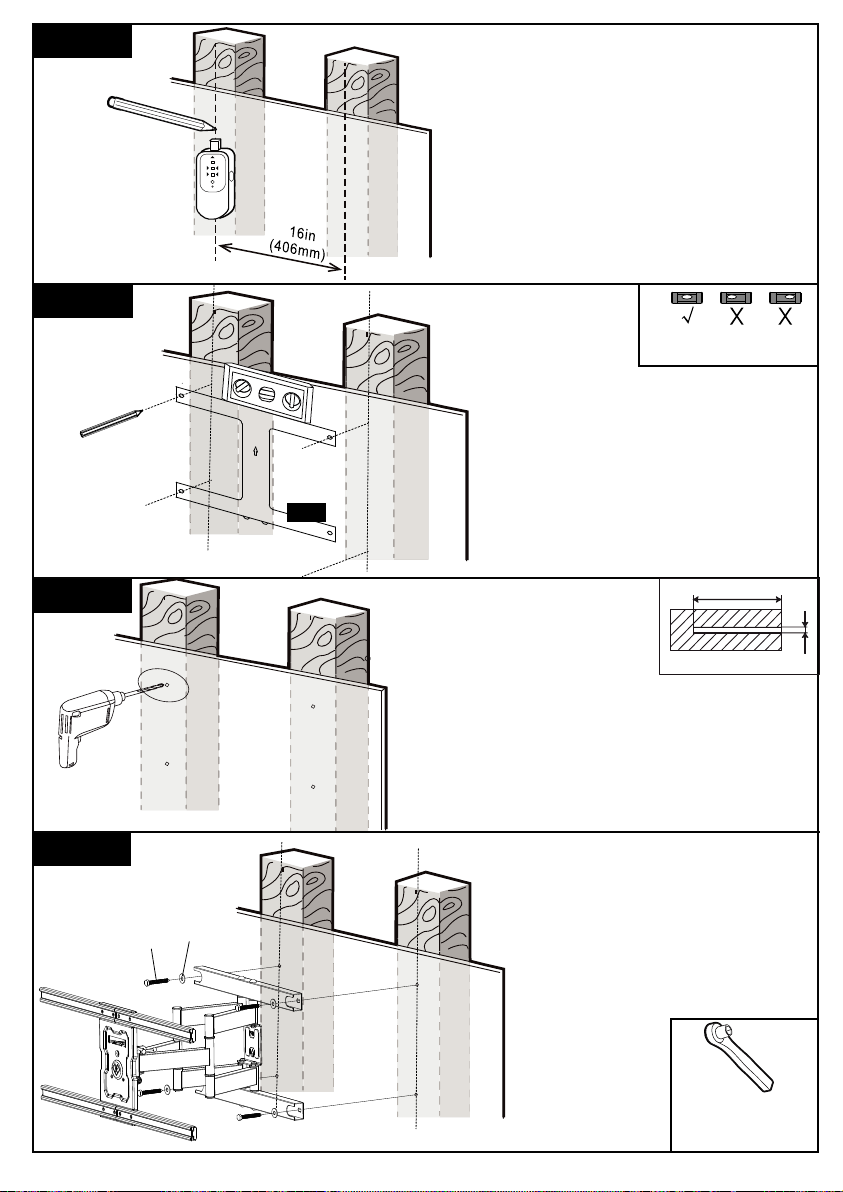 16in
(406mm)

√ X X