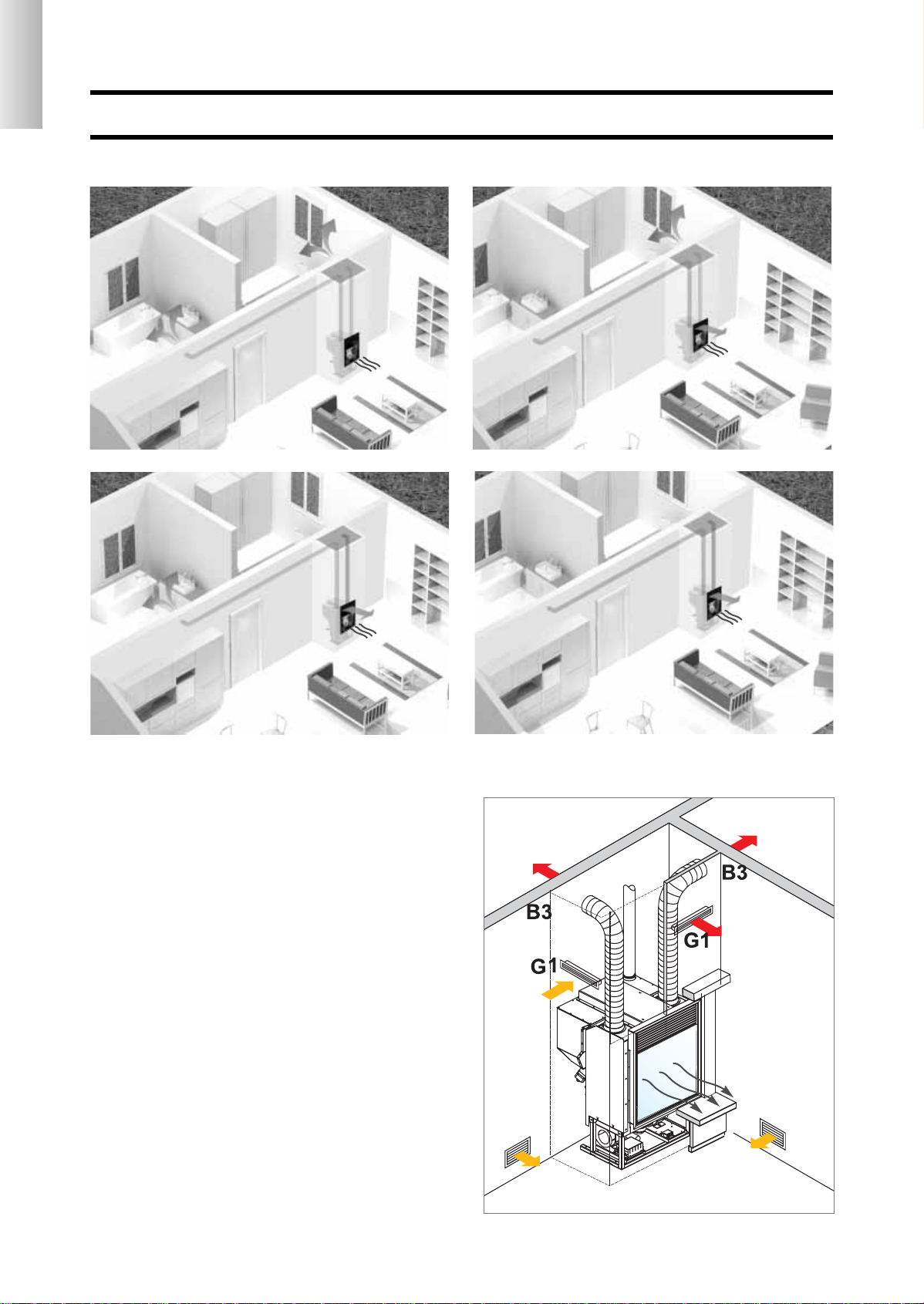 B3

B3

G1

G1