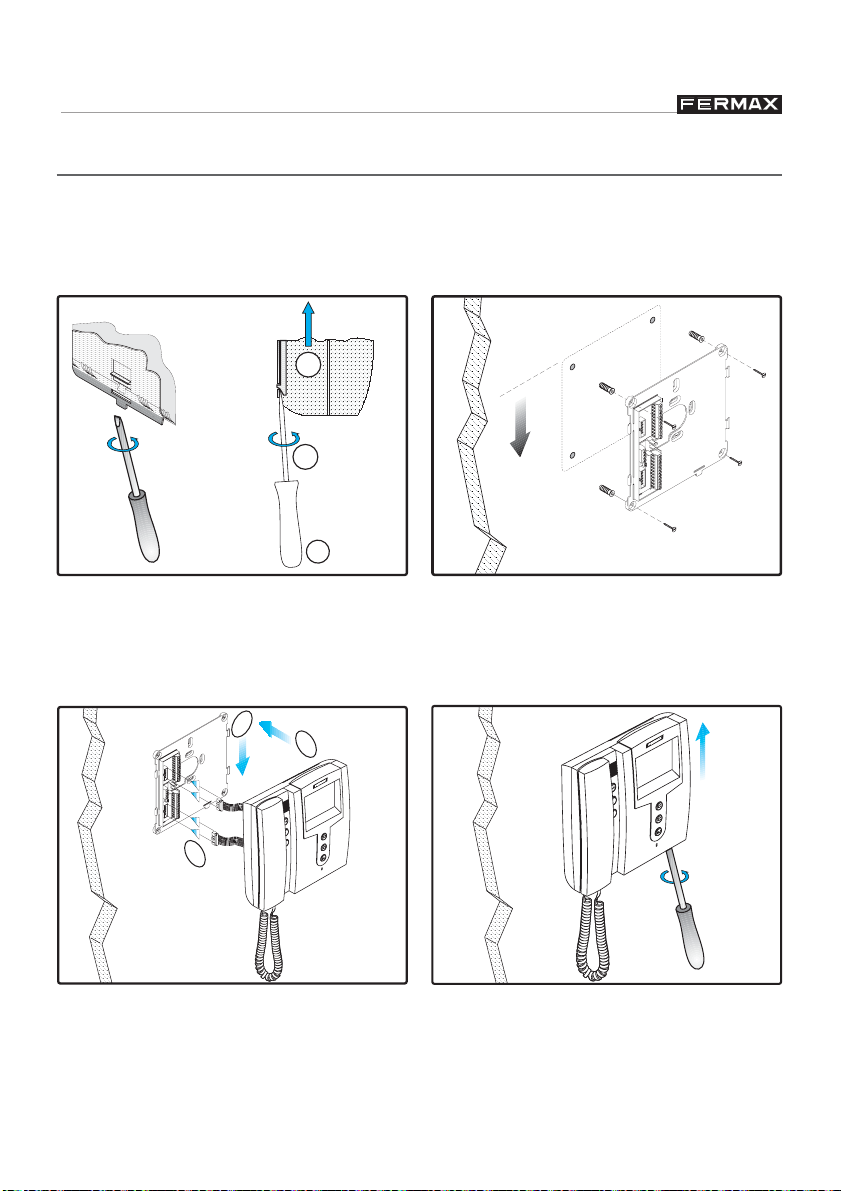 FERMAX