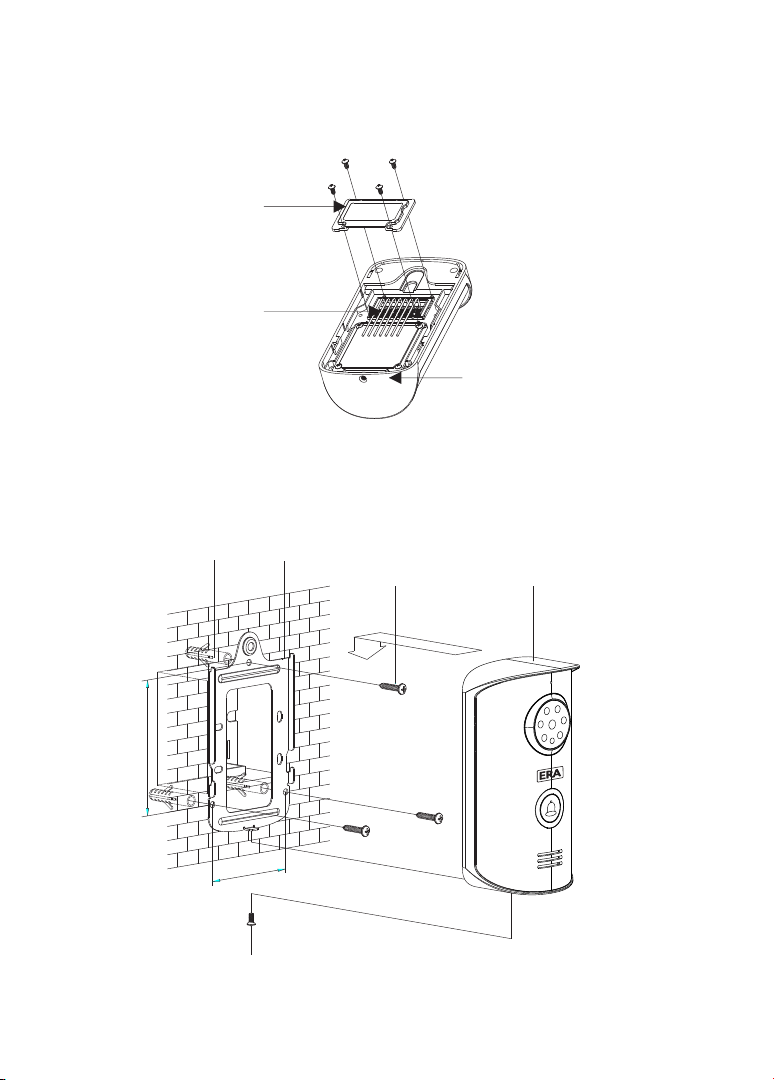 ERA