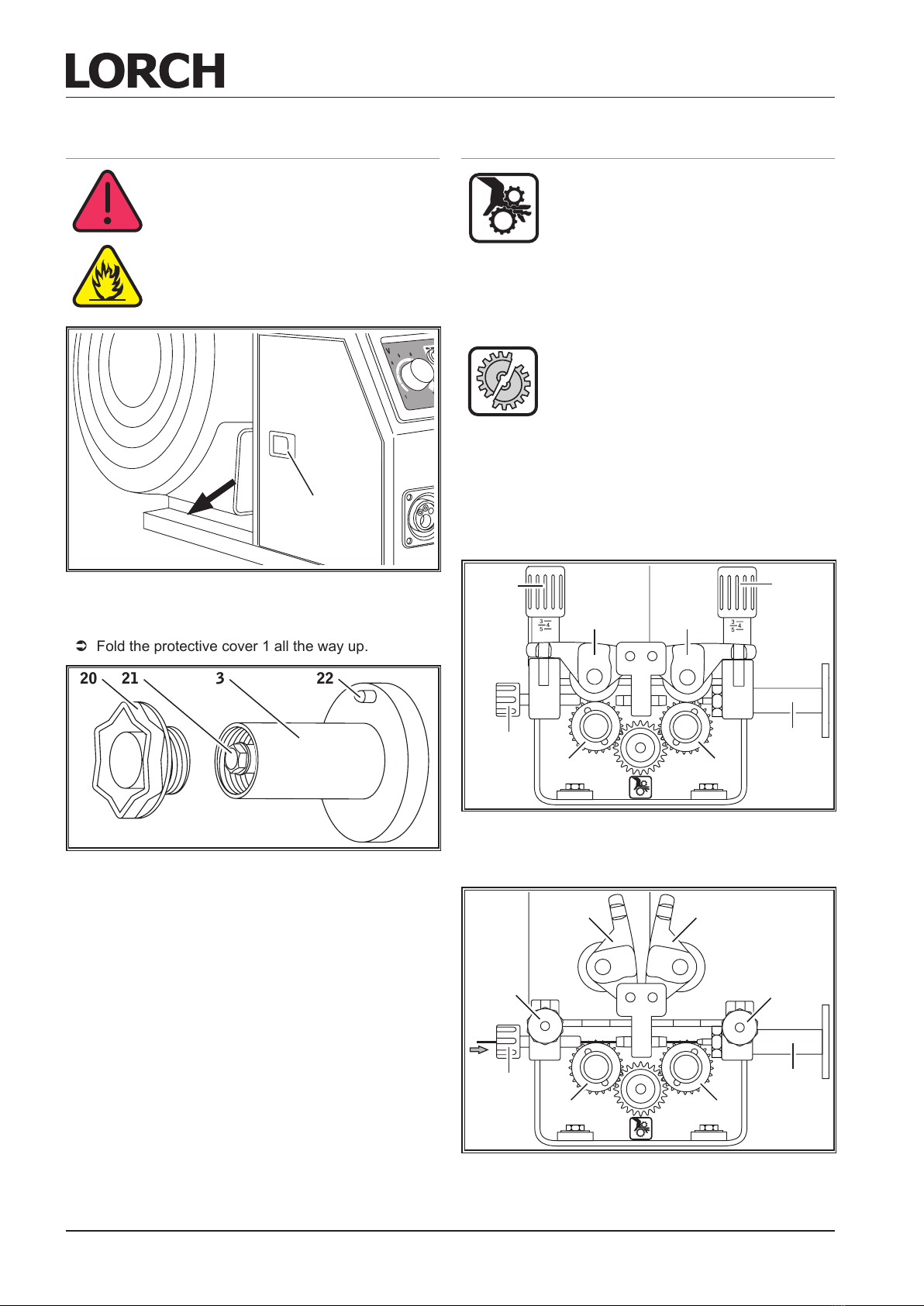 LORCH

➲ Fold the protective cover 1 all the way up.

20 21 3 22

$\frac{3}{5}$ 4

$\frac{3}{5}$ 4