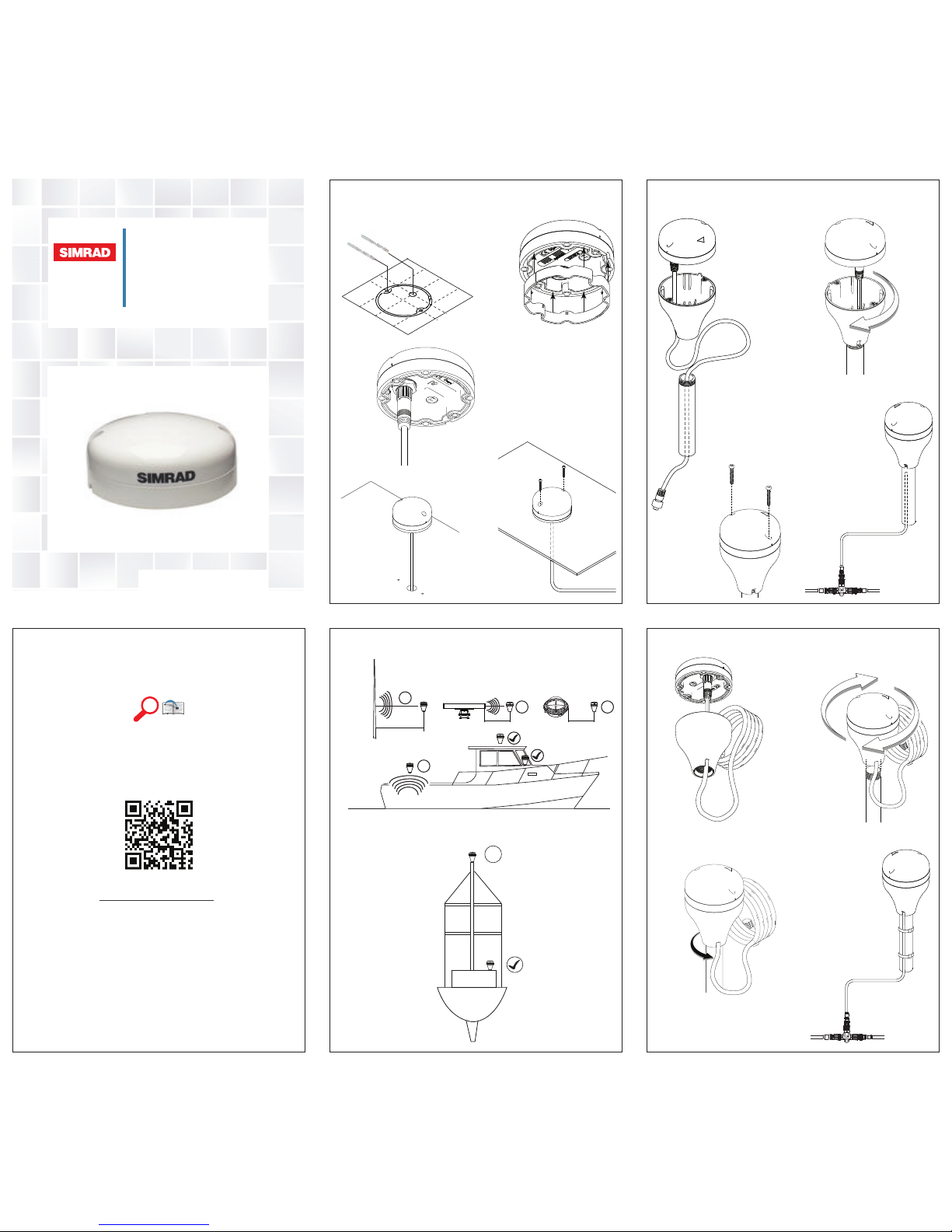 SIMRAD

SIMRAD