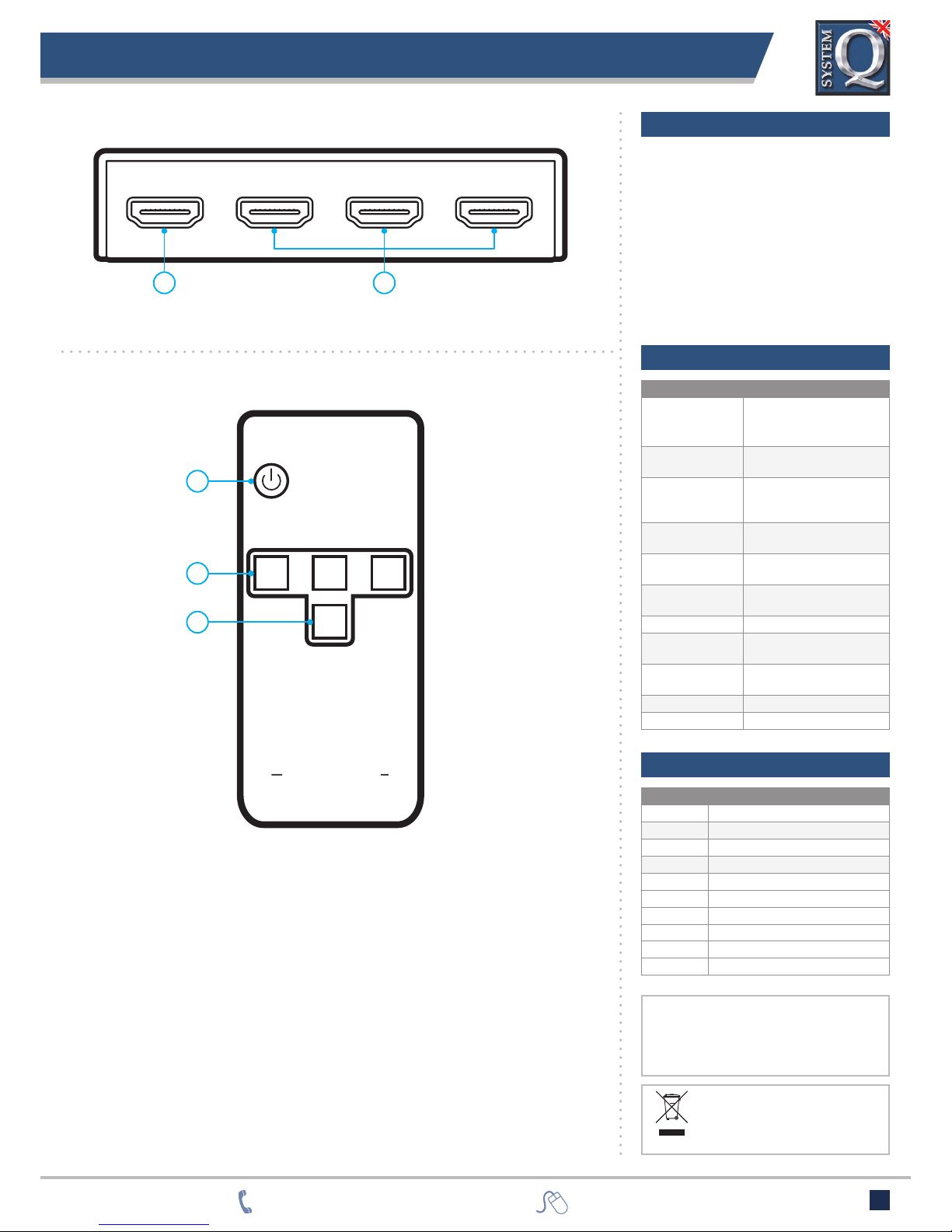 SYSTEM Q