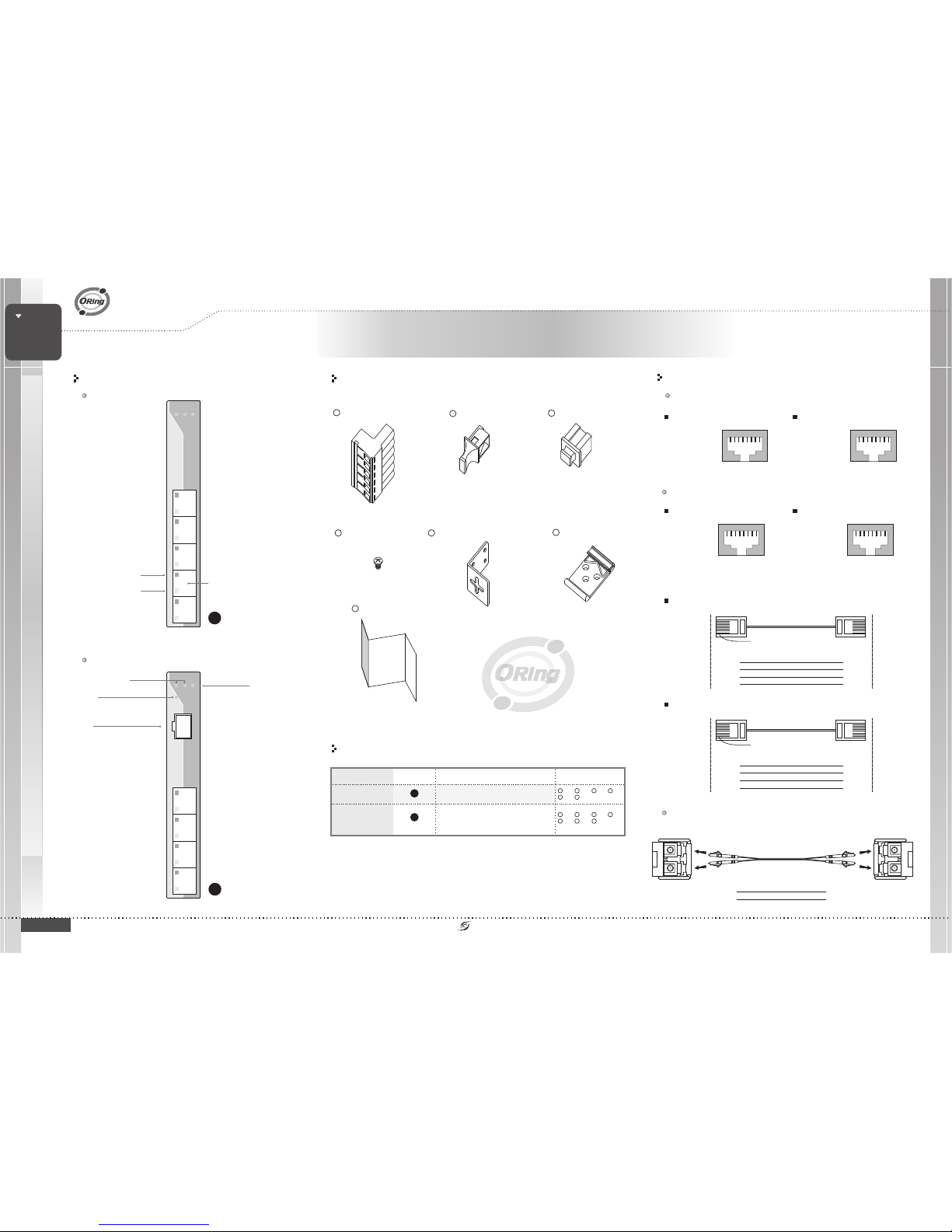 ORing

ORing