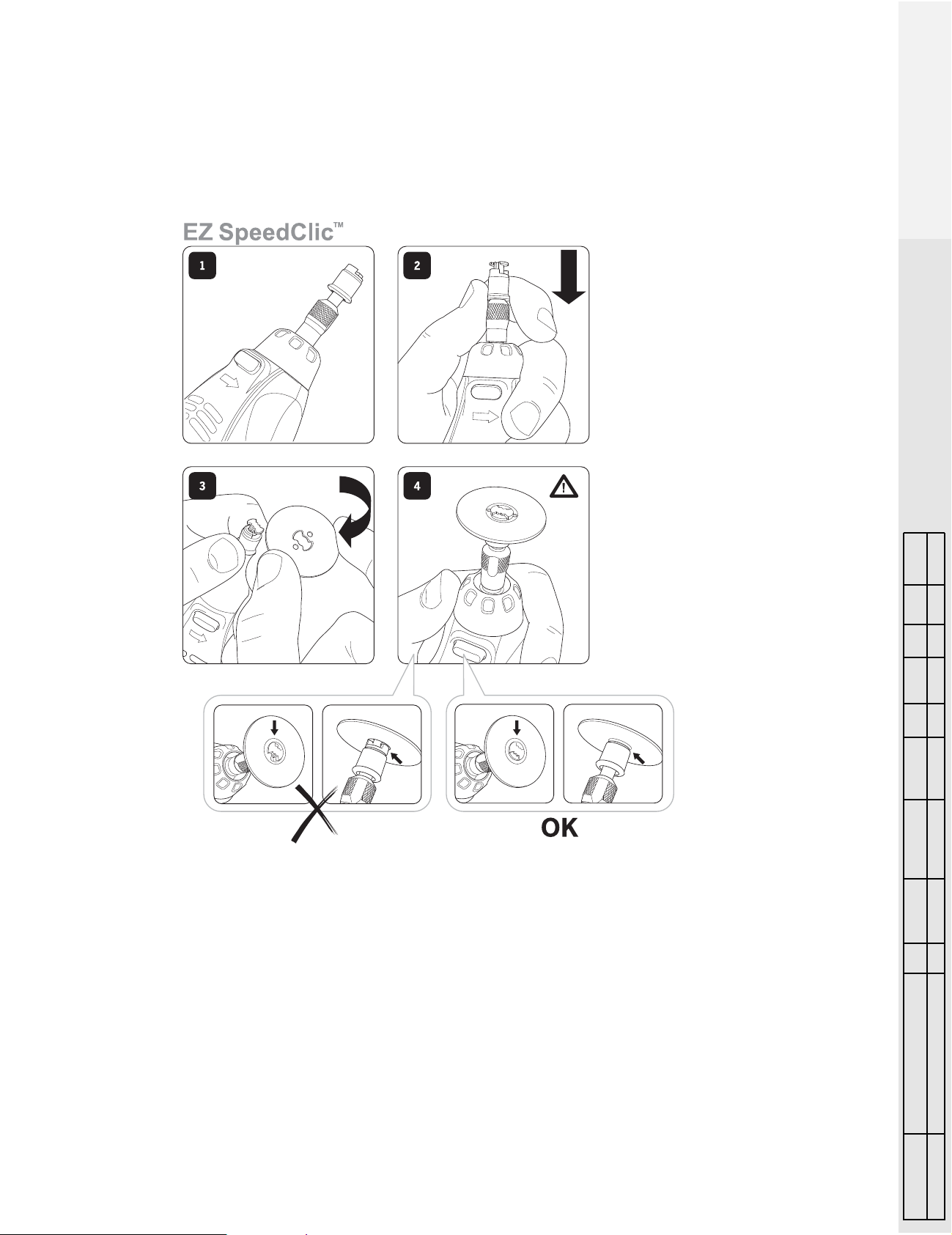 EZ SpeedClic™

1

2

3

4

OK