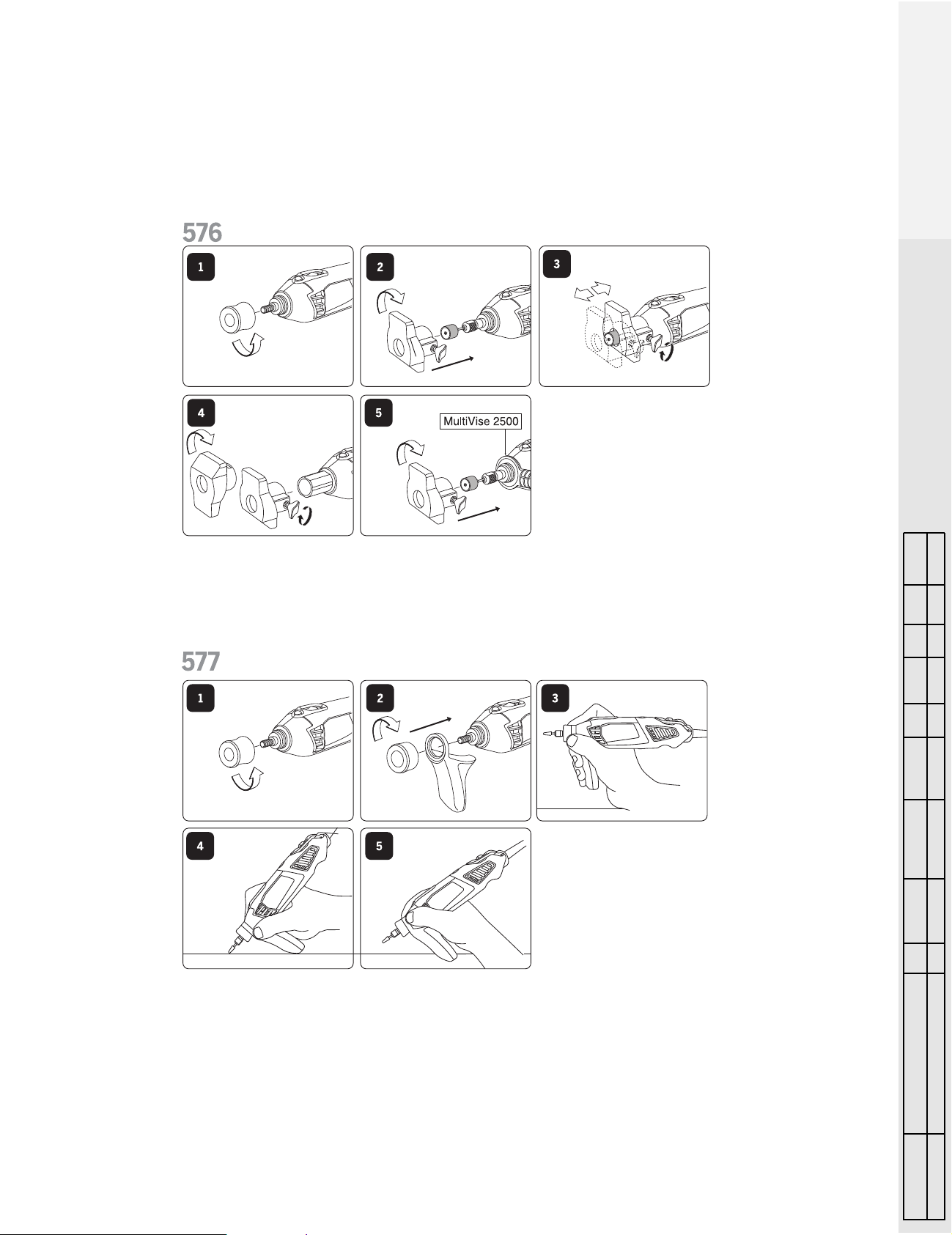 576

1

2

3

4

5

MultiVise 2500

577

1

2

3

4

5