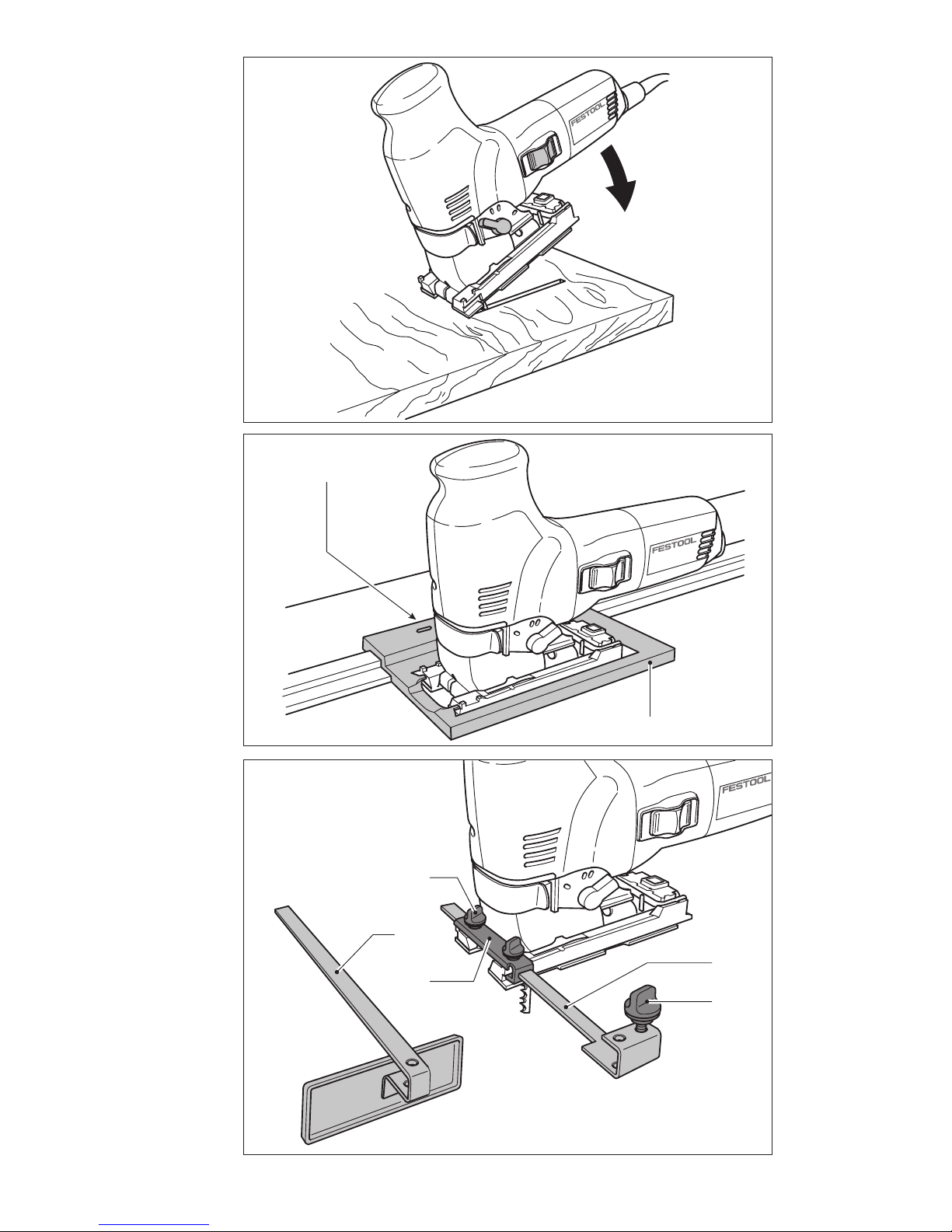 FESTOOL

FESTOOL

FESTOOL