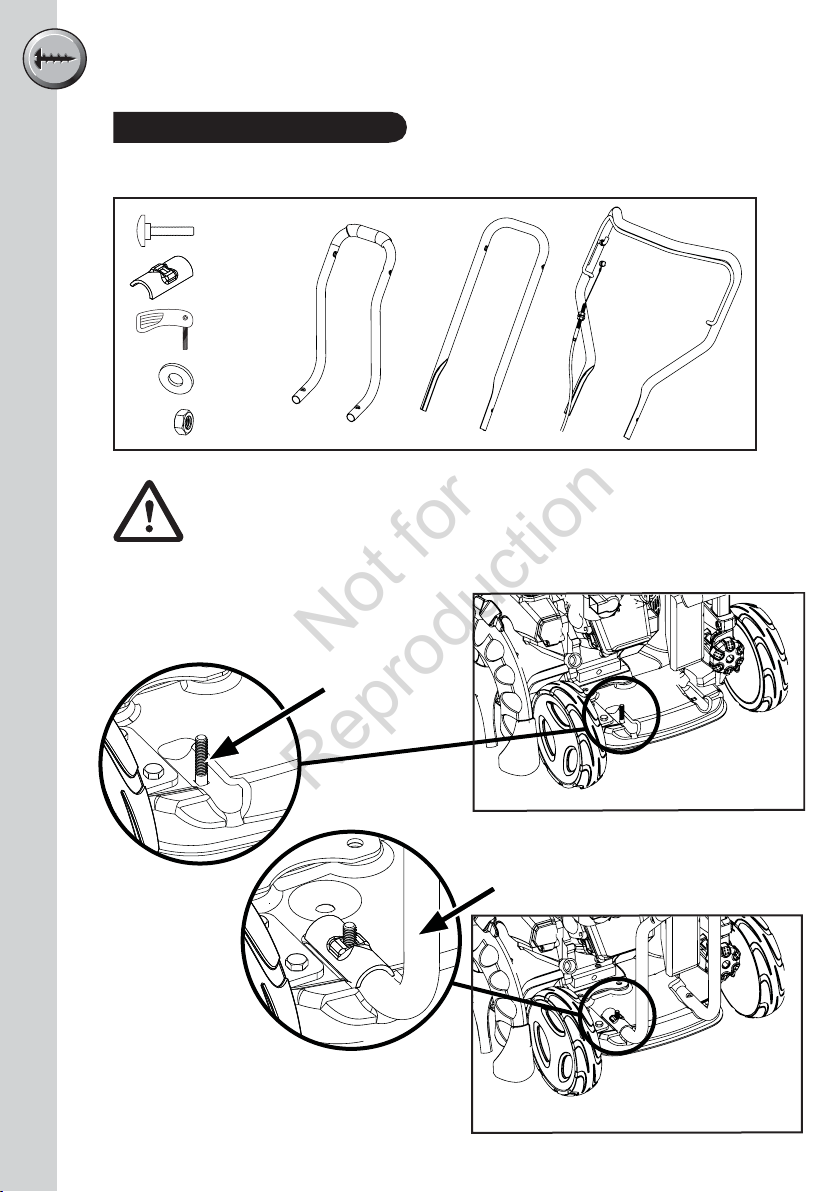 Not for Reproduction