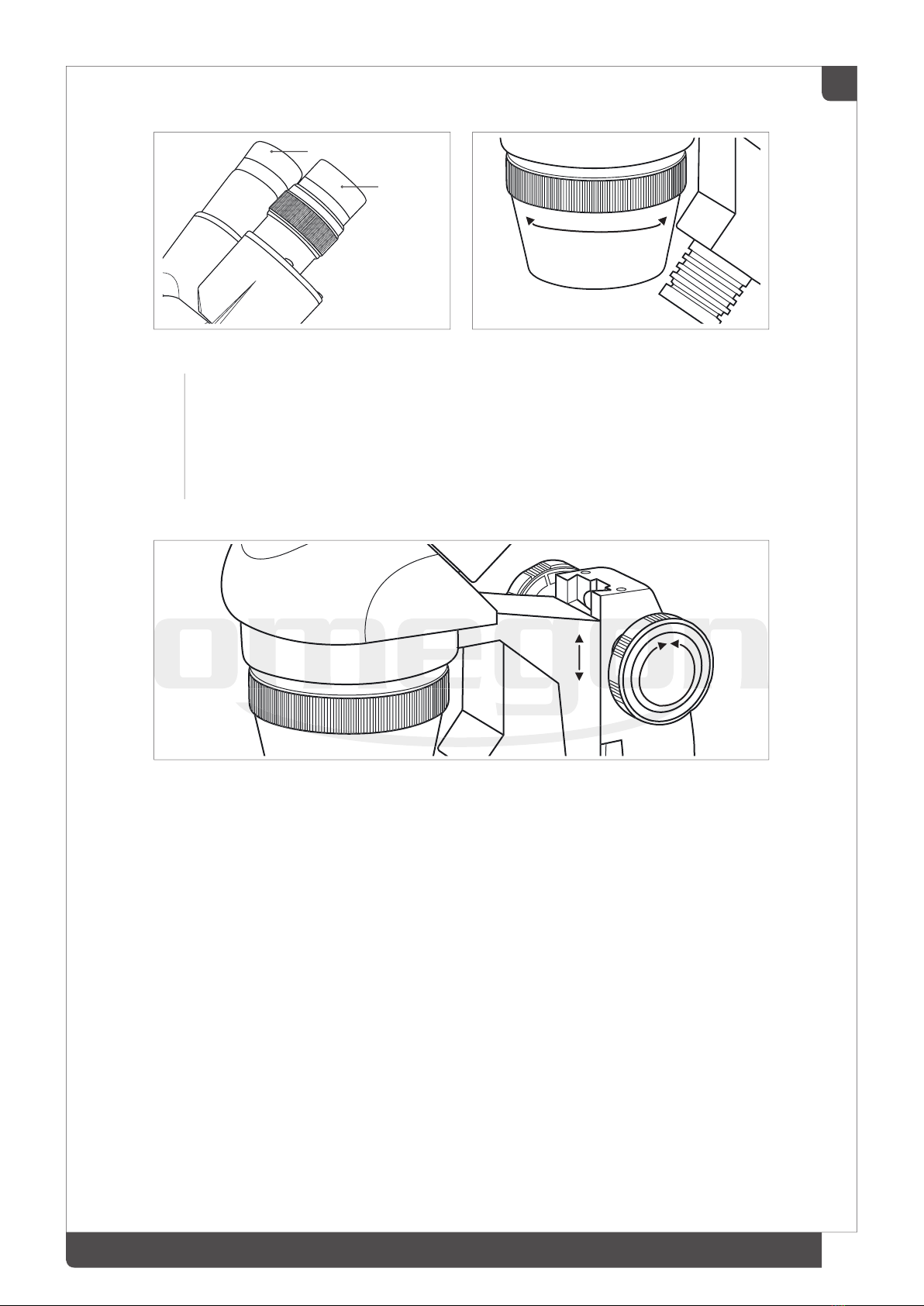 omegon