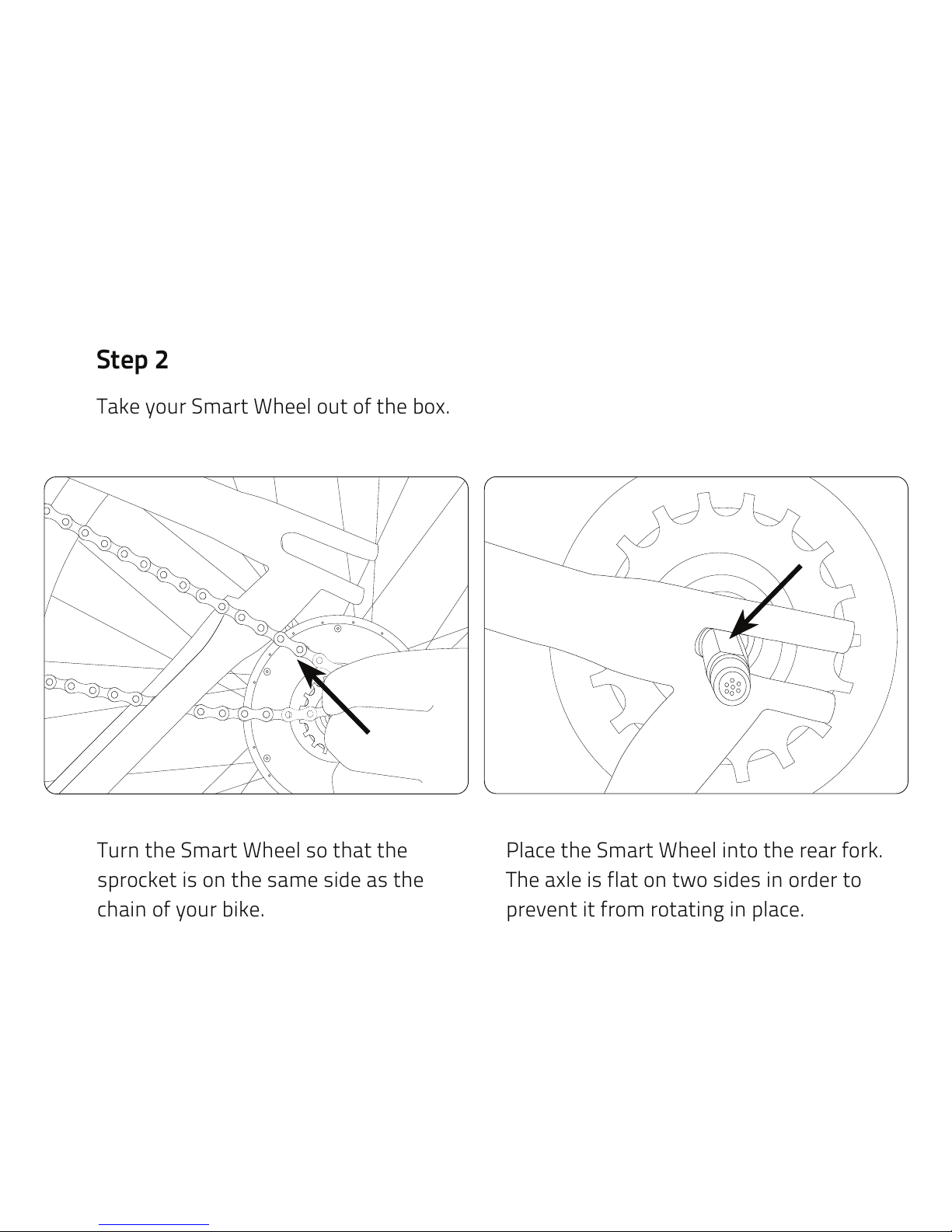 Step 2

Take your Smart Wheel out of the box.

Turn the Smart Wheel so that the sprocket is on the same side as the chain of your bike.

Place the Smart Wheel into the rear fork. The axle is flat on two sides in order to prevent it from rotating in place.