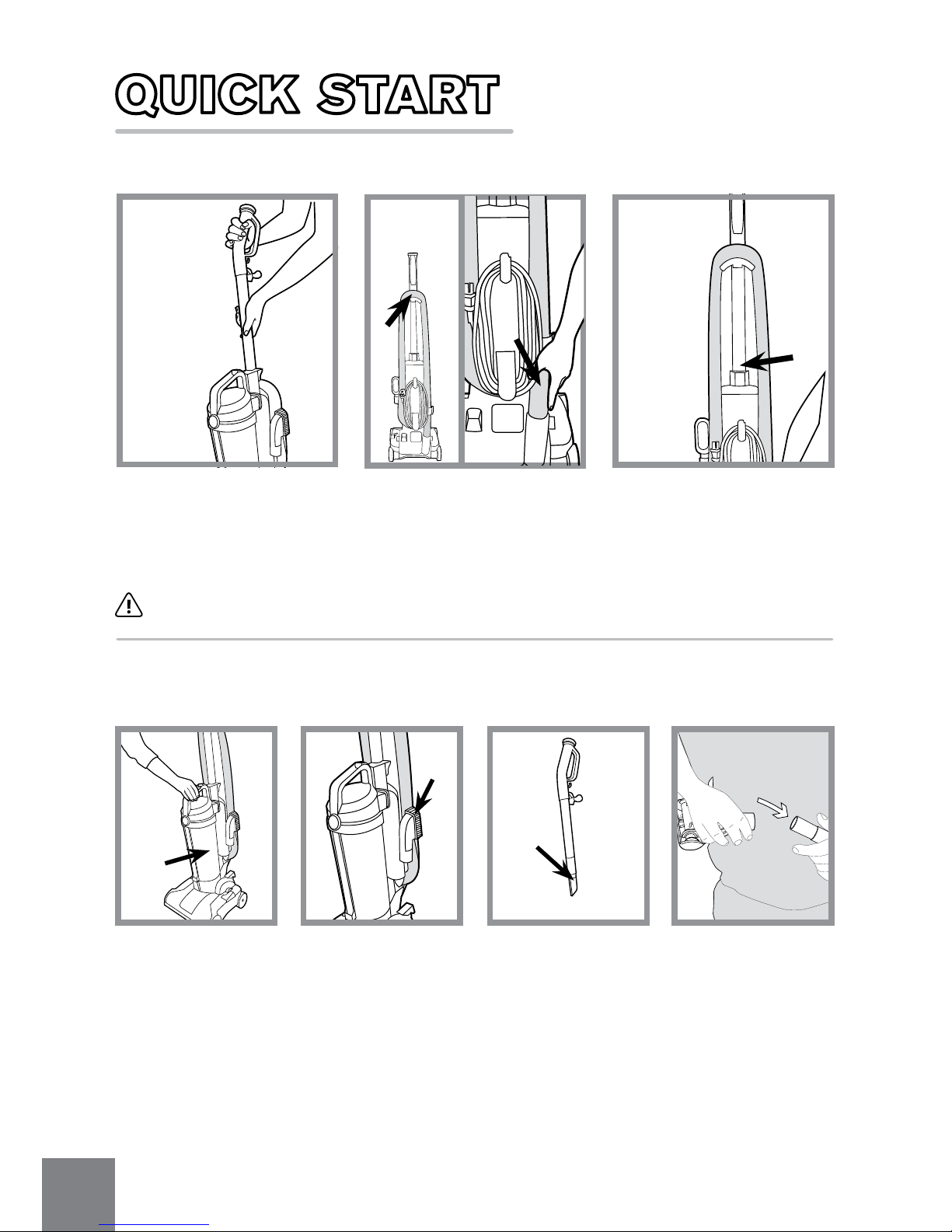 QUICK START