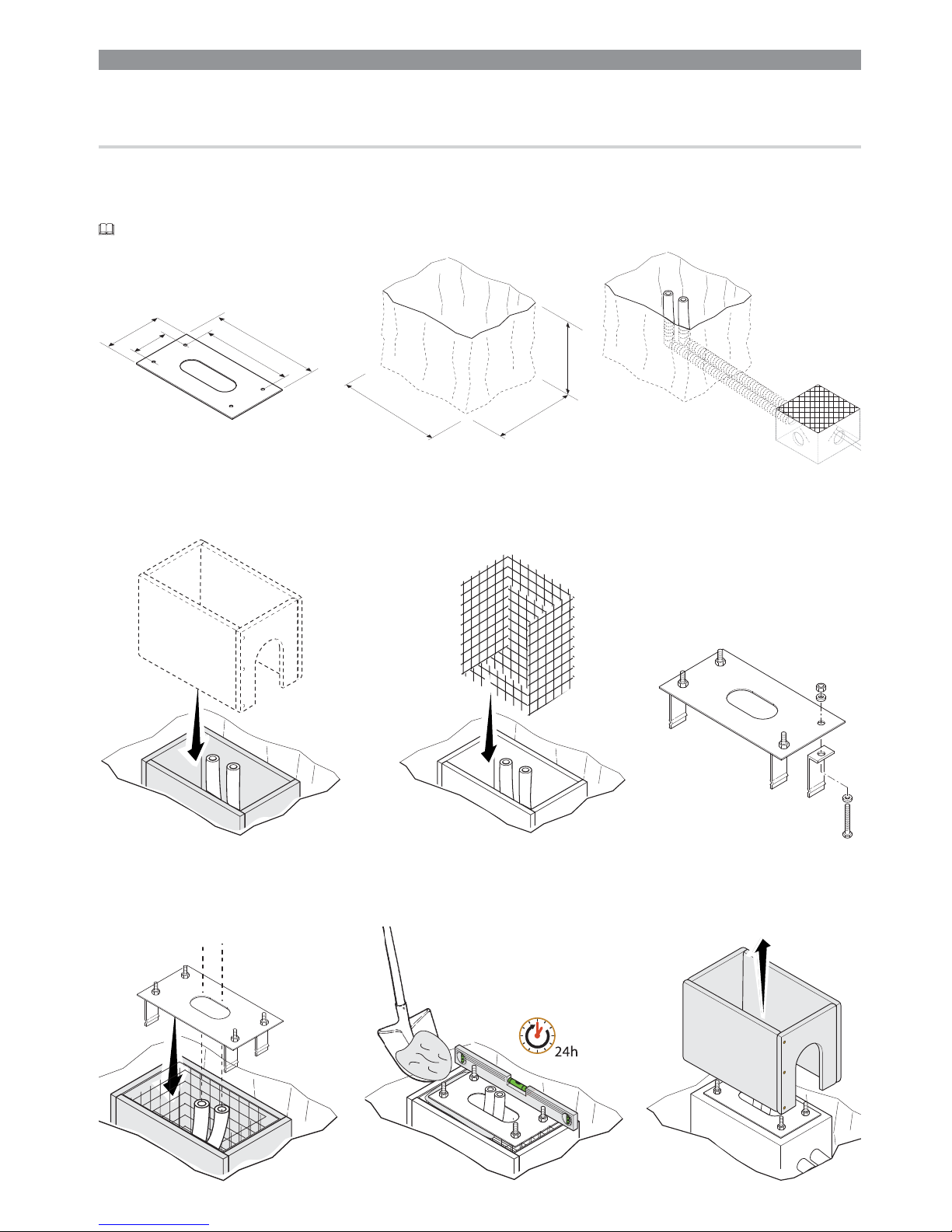 24h