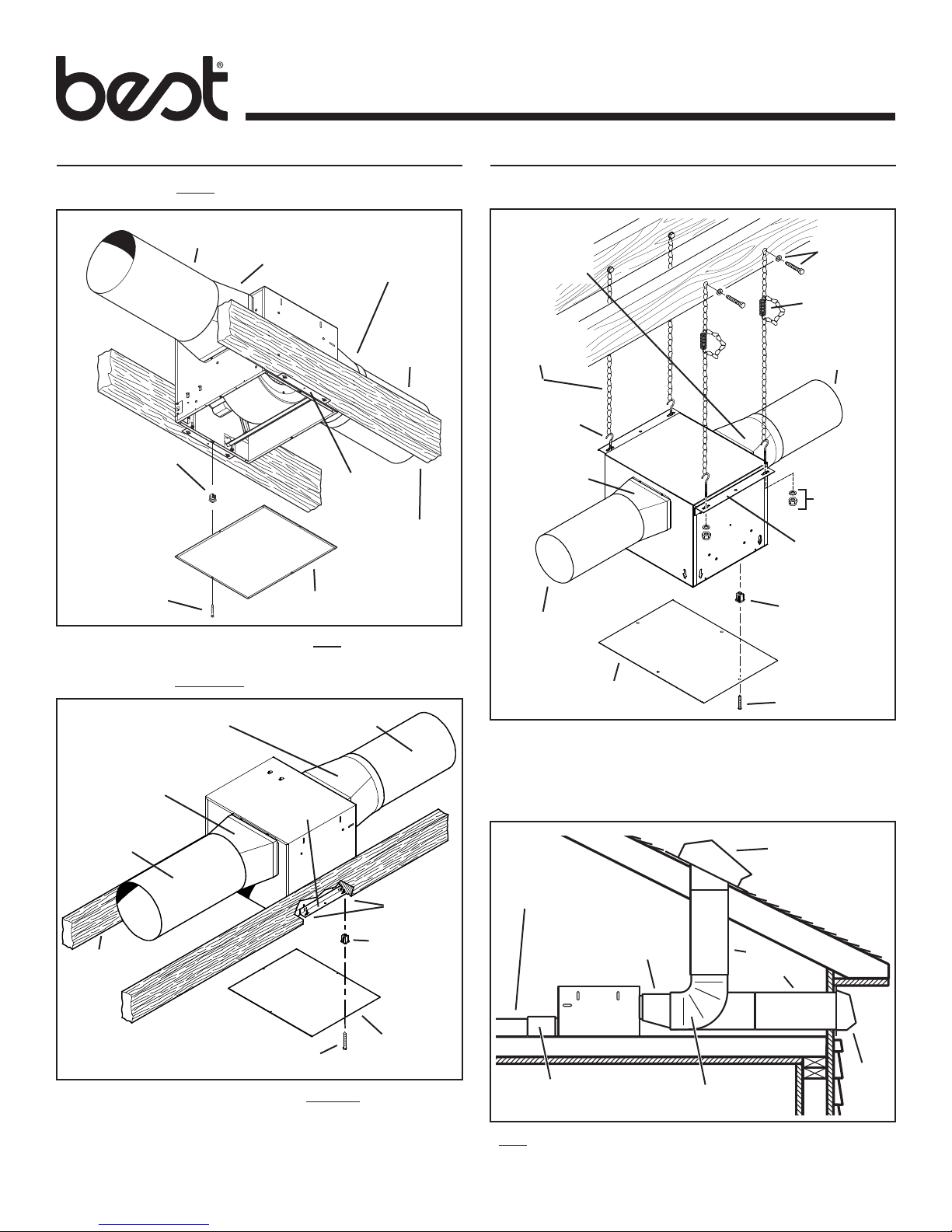 best®