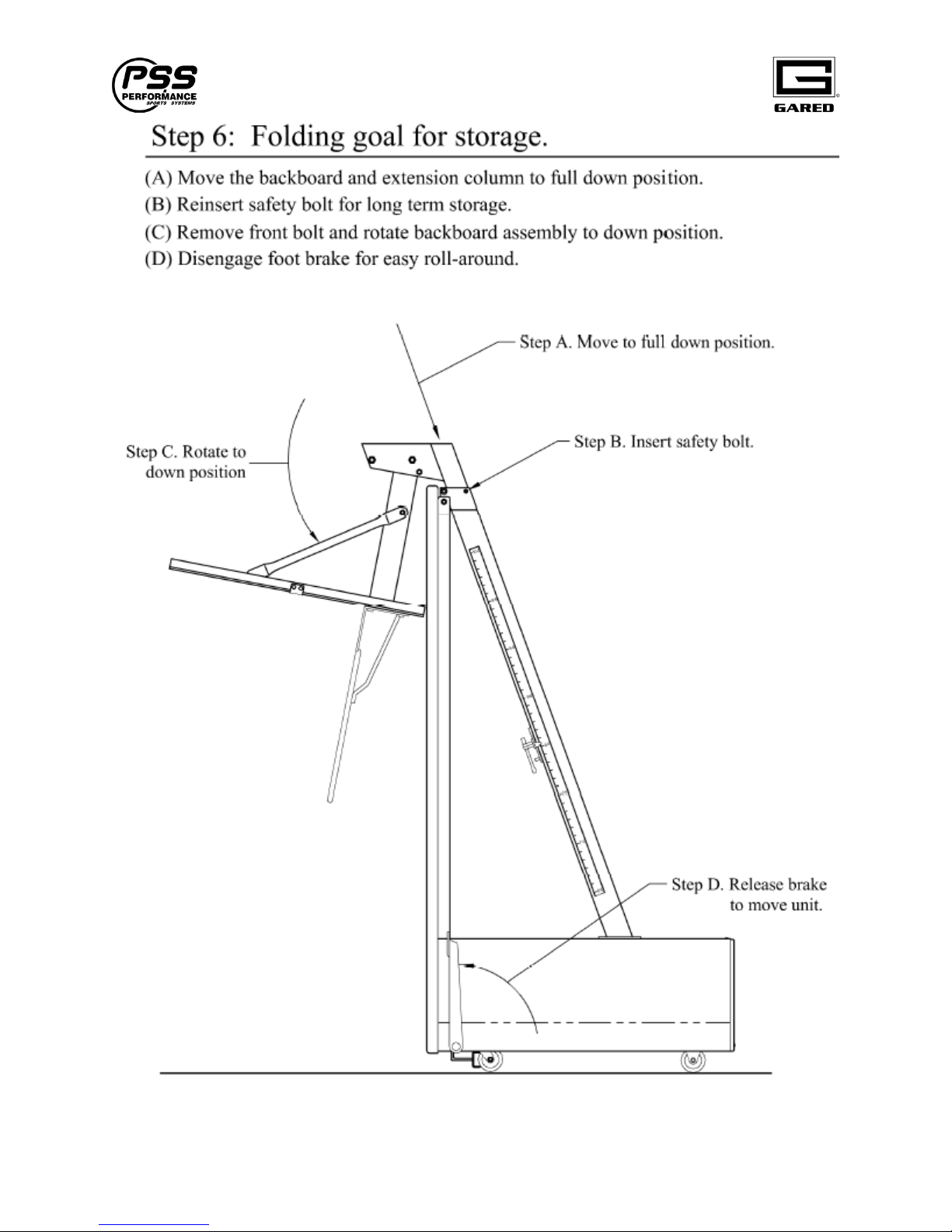 PSS PERFORMANCE SPORTS SYSTEMS

GARED

Step 6: Folding goal for storage.

(A) Move the backboard and extension column to full down position.
(B) Reinsert safety bolt for long term storage.
(C) Remove front bolt and rotate backboard assembly to down position.
(D) Disengage foot brake for easy roll-around.

Step A. Move to full down position.

Step B. Insert safety bolt.

Step C. Rotate to down position

Step D. Release brake to move unit.