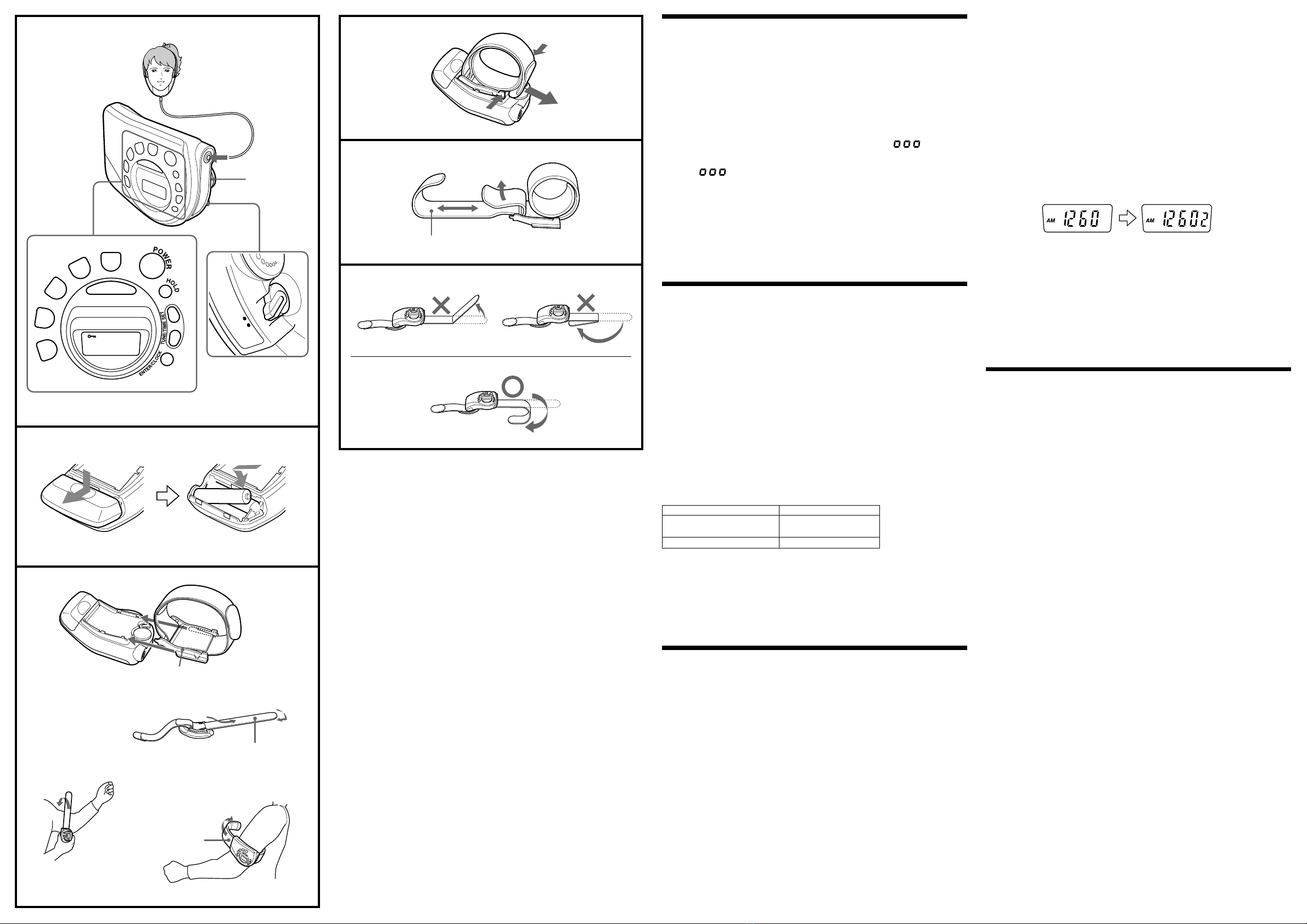 POWER

HOLD

TUNE/TIME SET

ENTER/CLOCK

AM 1260

AM 12602