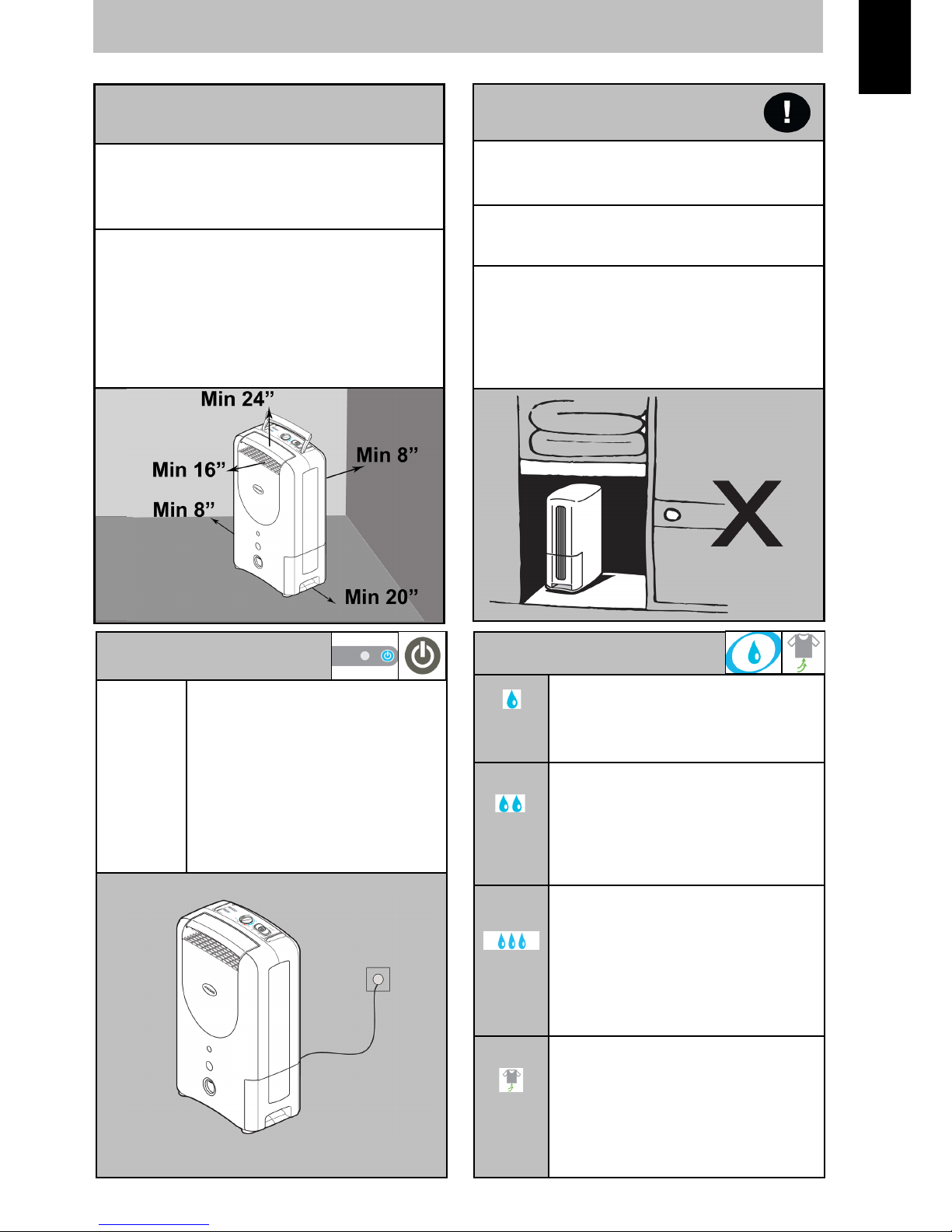 Min 24”
Min 16”
Min 8”
Min 8”
Min 20”

X