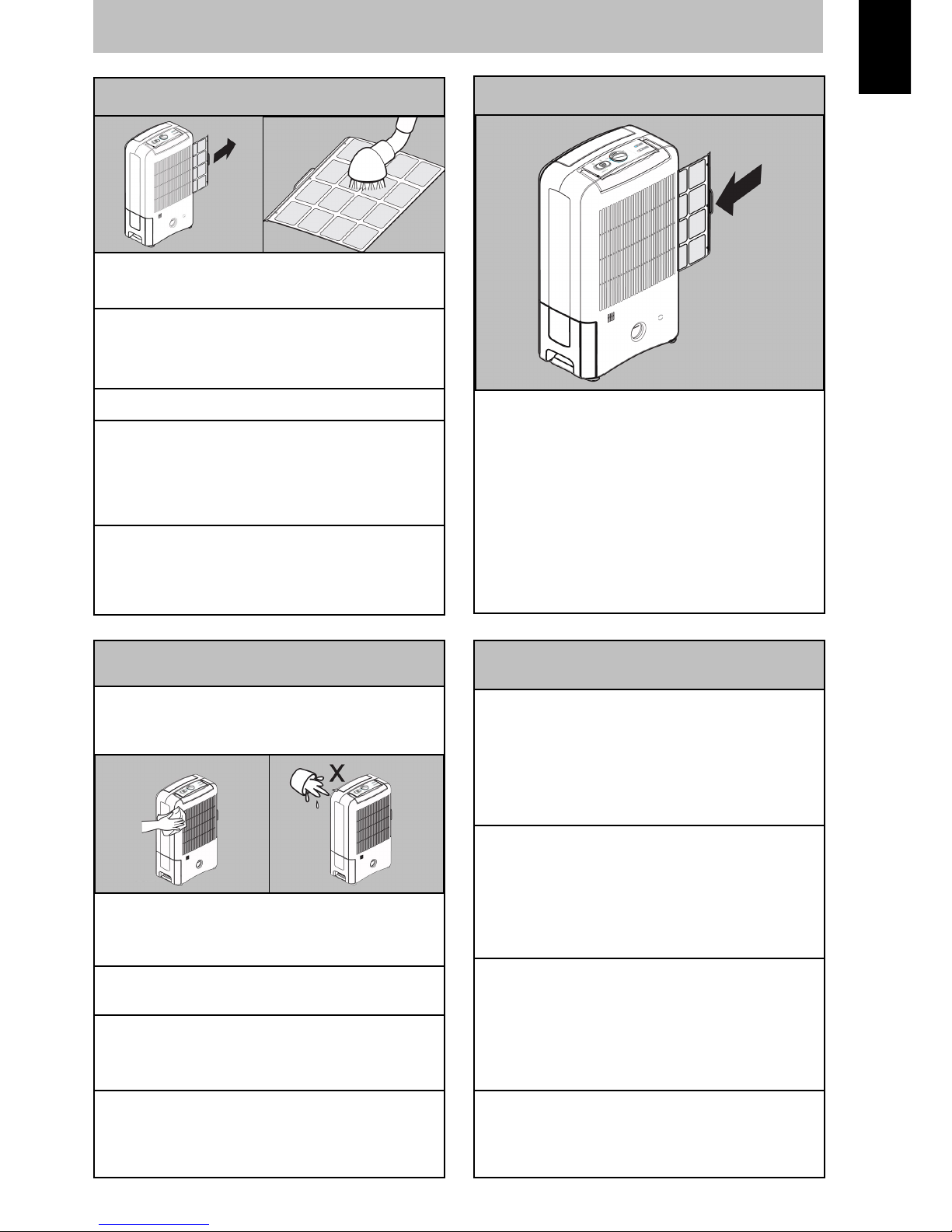 X