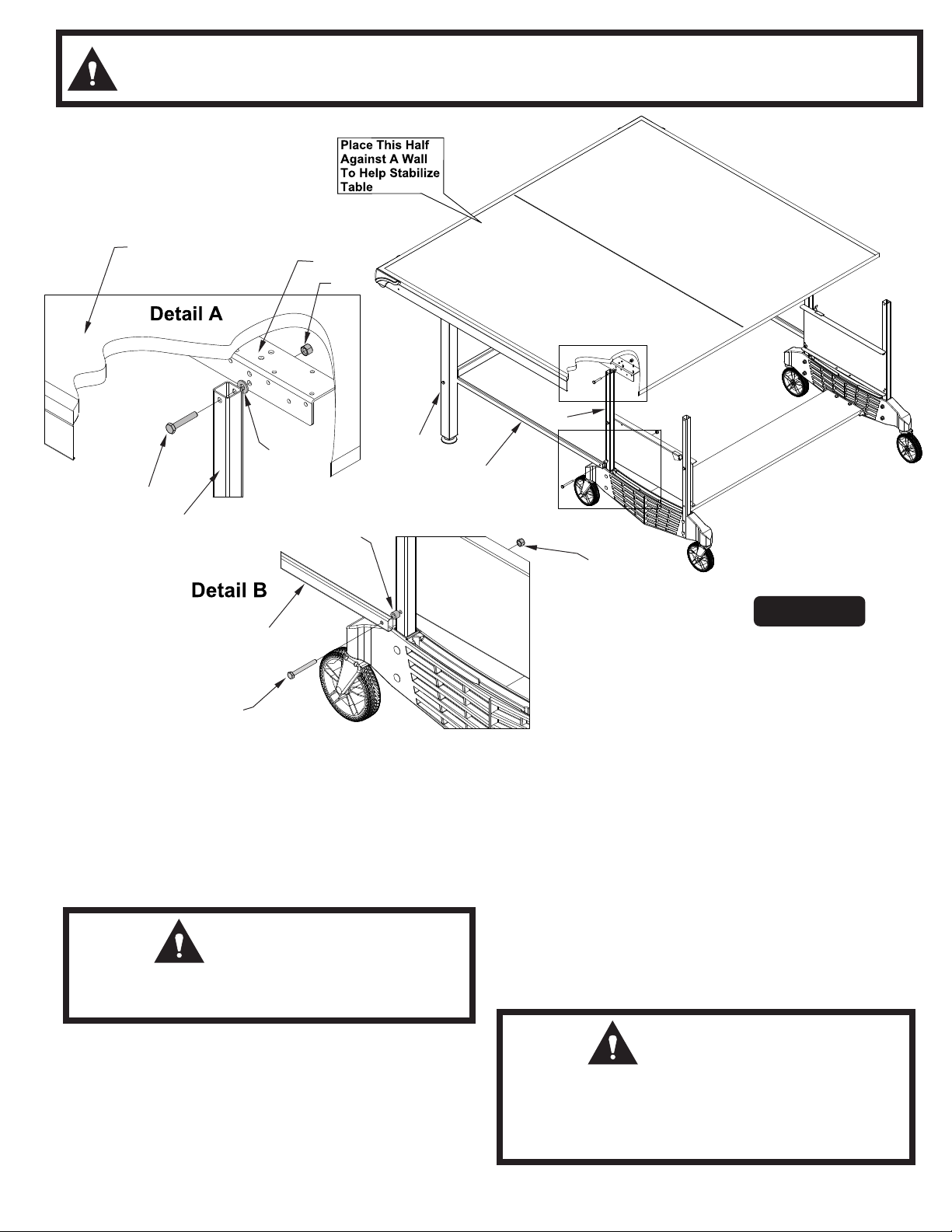 Place This Half Against A Wall To Help Stabilize Table

Detail A

Detail B