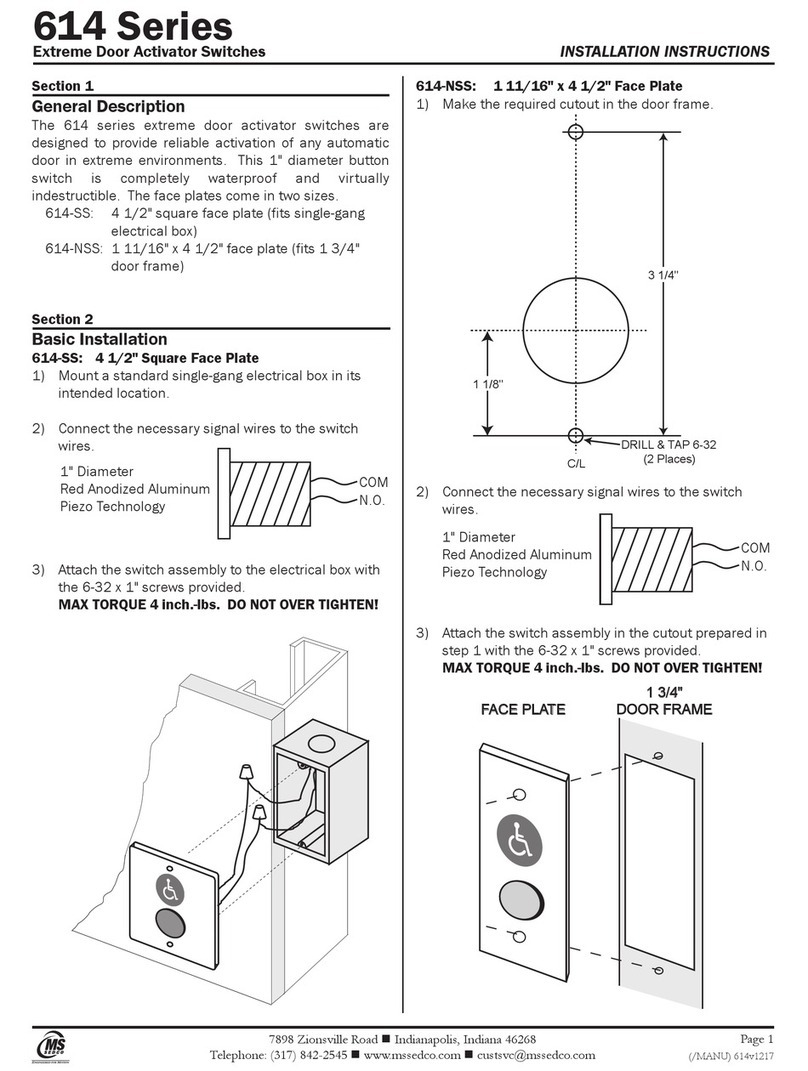 614 Series

Extreme Door Activator Switches

INSTALLATION INSTRUCTIONS

Section 1

General Description

The 614 series extreme door activator switches are designed to provide reliable activation of any automatic door in extreme environments. This 1" diameter button switch is completely waterproof and virtually indestructible. The face plates come in two sizes.

614-SS: 4 1/2" square face plate (fits single-gang electrical box)

614-NSS: 1 11/16" x 4 1/2" face plate (fits 1 3/4" door frame)

Section 2

Basic Installation

614-SS: 4 1/2" Square Face Plate

1) Mount a standard single-gang electrical box in its intended location.

2) Connect the necessary signal wires to the switch wires.

1" Diameter
Red Anodized Aluminum
Piezo Technology

COM
N.O.

3) Attach the switch assembly to the electrical box with the 6-32 x 1" screws provided.
MAX TORQUE 4 inch.-lbs. DO NOT OVER TIGHTEN!

614-NSS: 1 11/16" x 4 1/2" Face Plate

1) Make the required cutout in the door frame.

3 1/4"

1 1/8"

C/L

DRILL & TAP 6-32
(2 Places)

2) Connect the necessary signal wires to the switch wires.

1" Diameter
Red Anodized Aluminum
Piezo Technology

COM
N.O.

3) Attach the switch assembly in the cutout prepared in step 1 with the 6-32 x 1" screws provided.
MAX TORQUE 4 inch.-lbs. DO NOT OVER TIGHTEN!

FACE PLATE

1 3/4"
DOOR FRAME

MS SEDCO

7898 Zionsville Road ■ Indianapolis, Indiana 46268
Telephone: (317) 842-2545 ■ www.mssedco.com ■ custsvc@mssedco.com

Page 1
(/MANU) 614v1217