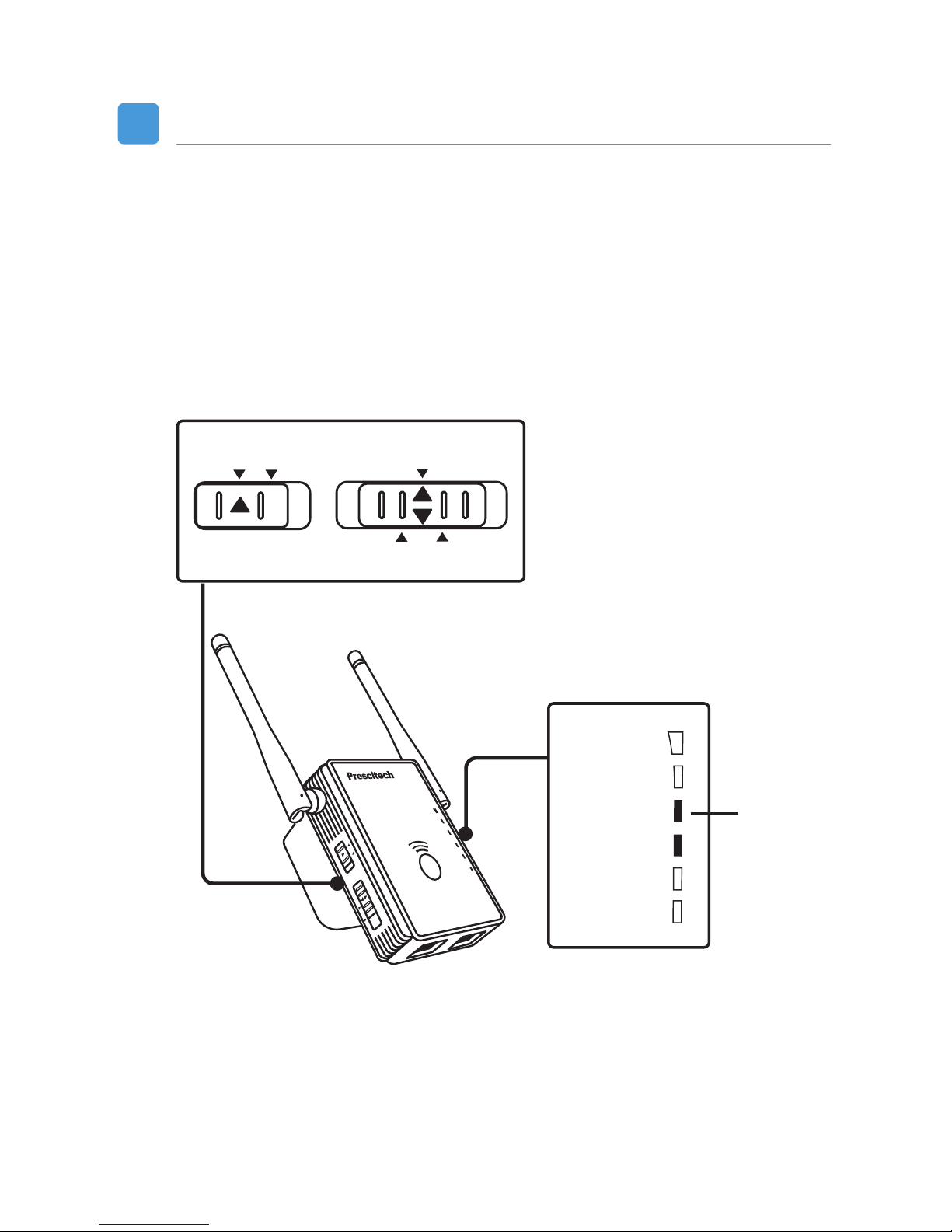 Prescitech